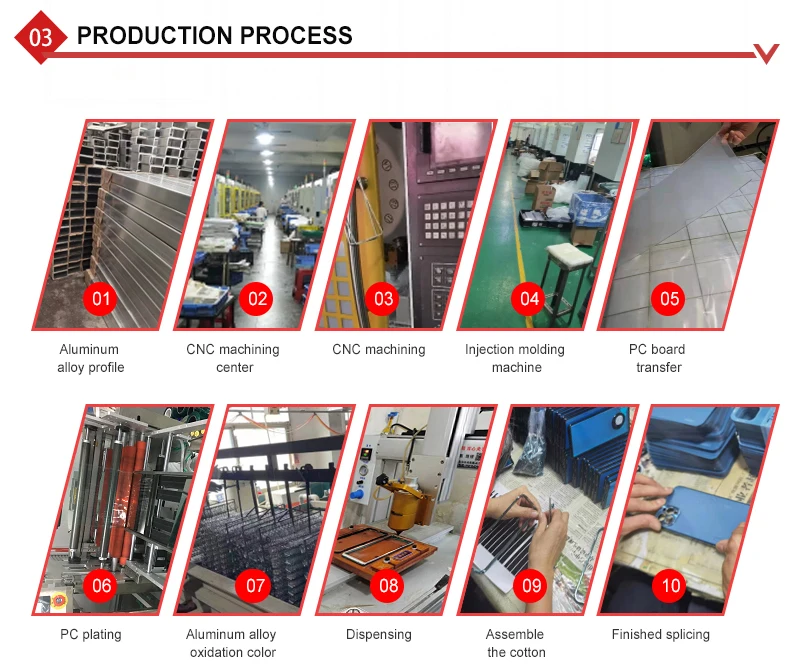 03 PRODUCTION PROCESS

01
Aluminum alloy profile

02
CNC machining center

03
CNC machining

04
Injection molding machine

05
PC board transfer

06
PC plating

07
Aluminum alloy oxidation color

08
Dispensing

09
Assemble the cotton

10
Finished splicing