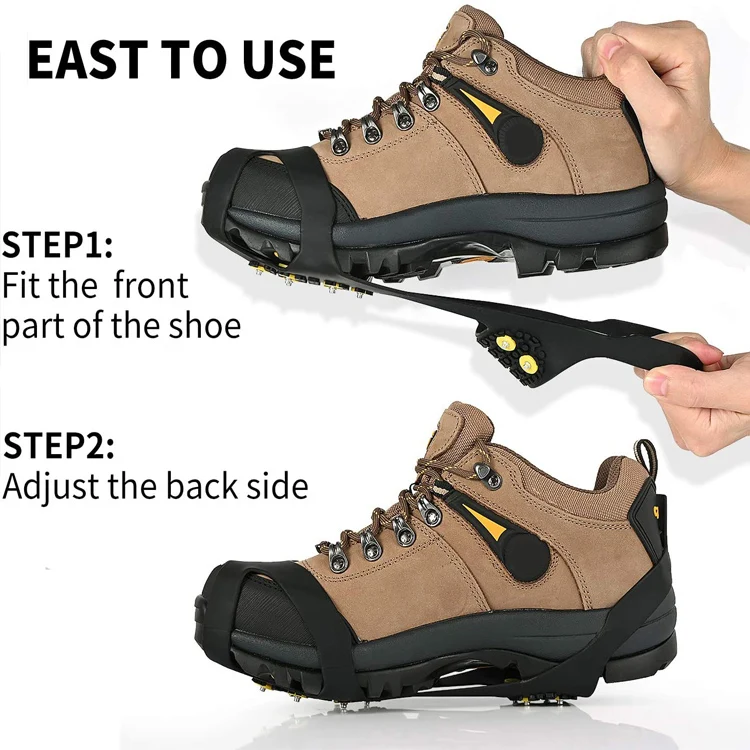 EAST TO USE

STEP1:
Fit the front part of the shoe

STEP2:
Adjust the back side