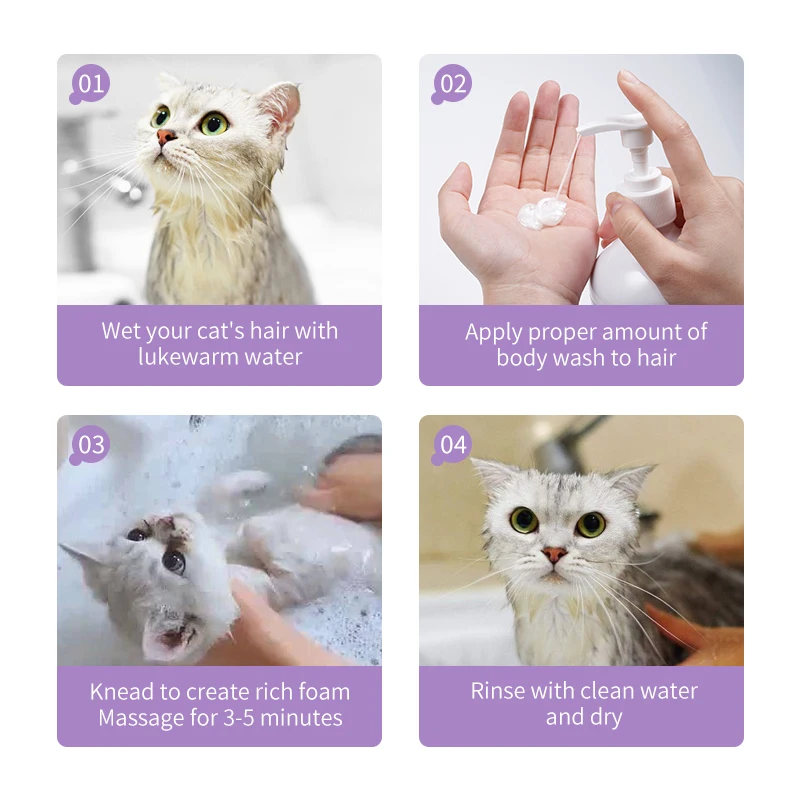 01

Wet your cat's hair with lukewarm water

02

Apply proper amount of body wash to hair

03

Knead to create rich foam
Massage for 3-5 minutes

04

Rinse with clean water and dry