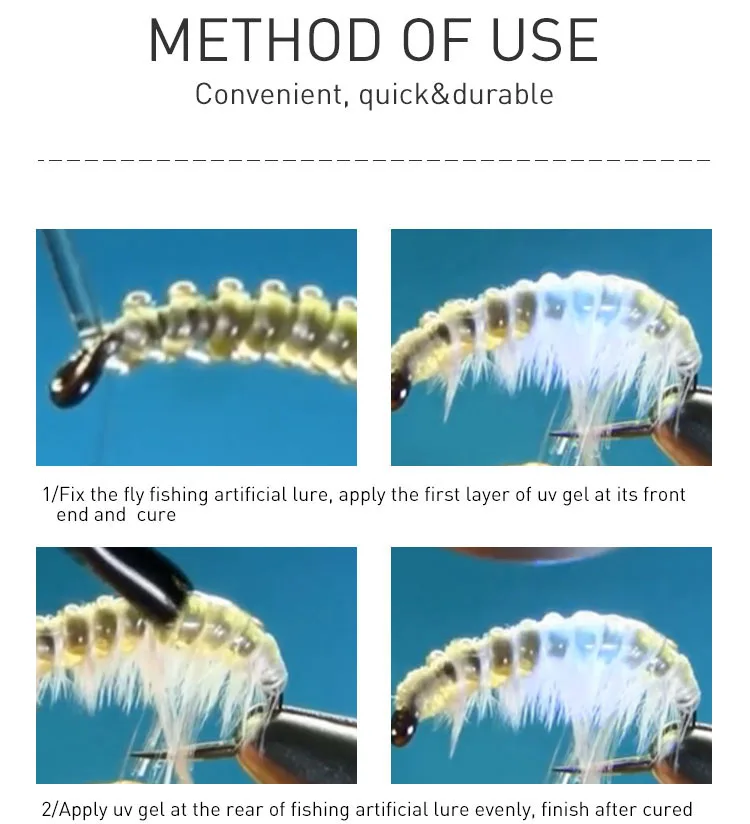 METHOD OF USE

Convenient, quick&durable

1/Fix the fly fishing artificial lure, apply the first layer of uv gel at its front end and cure

2/Apply uv gel at the rear of fishing artificial lure evenly, finish after cured