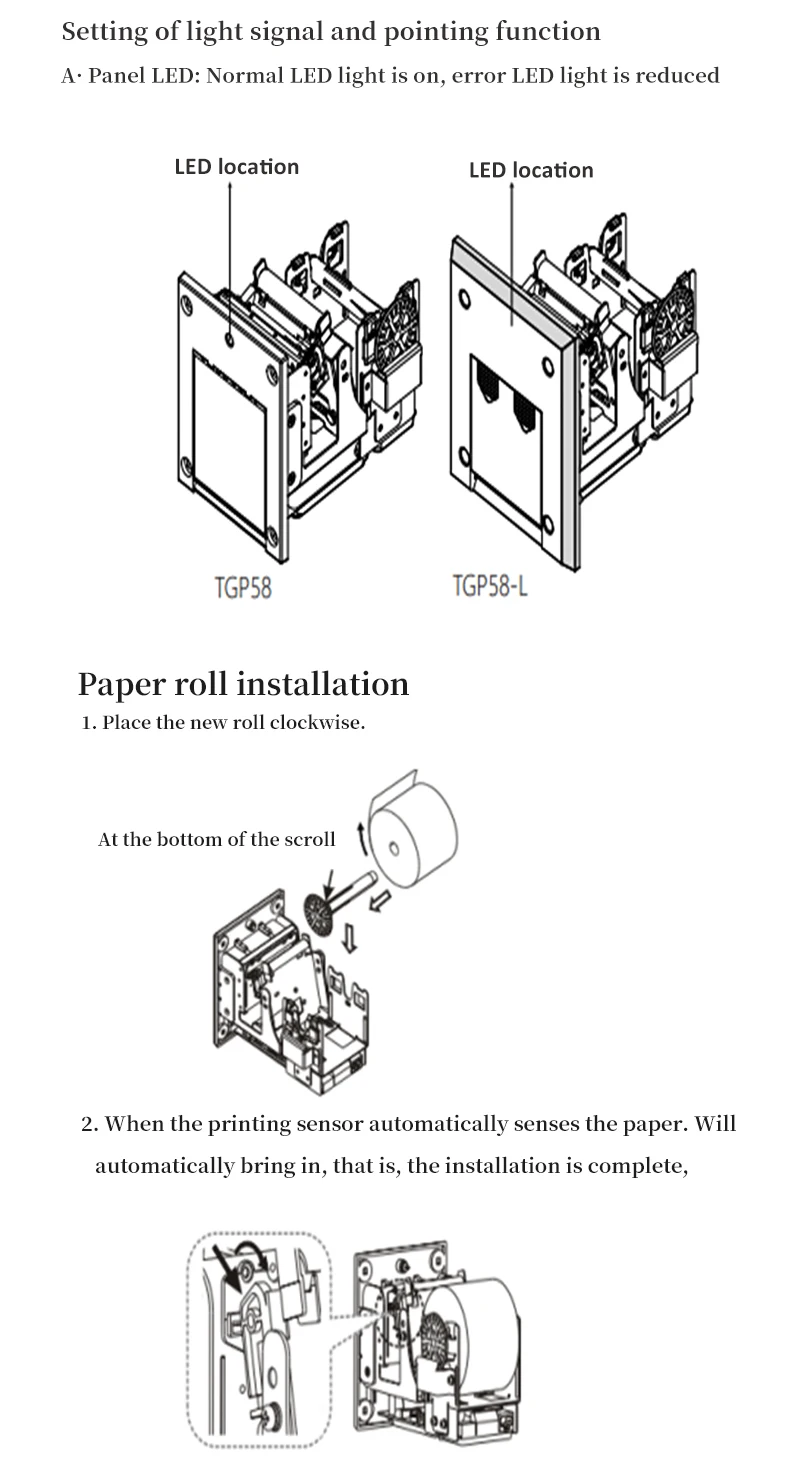 Setting of light signal and pointing function

A· Panel LED: Normal LED light is on, error LED light is reduced

LED location

LED location

TGP58

TGP58-L

Paper roll installation

1. Place the new roll clockwise.

At the bottom of the scroll

2. When the printing sensor automatically senses the paper. Will automatically bring in, that is, the installation is complete,