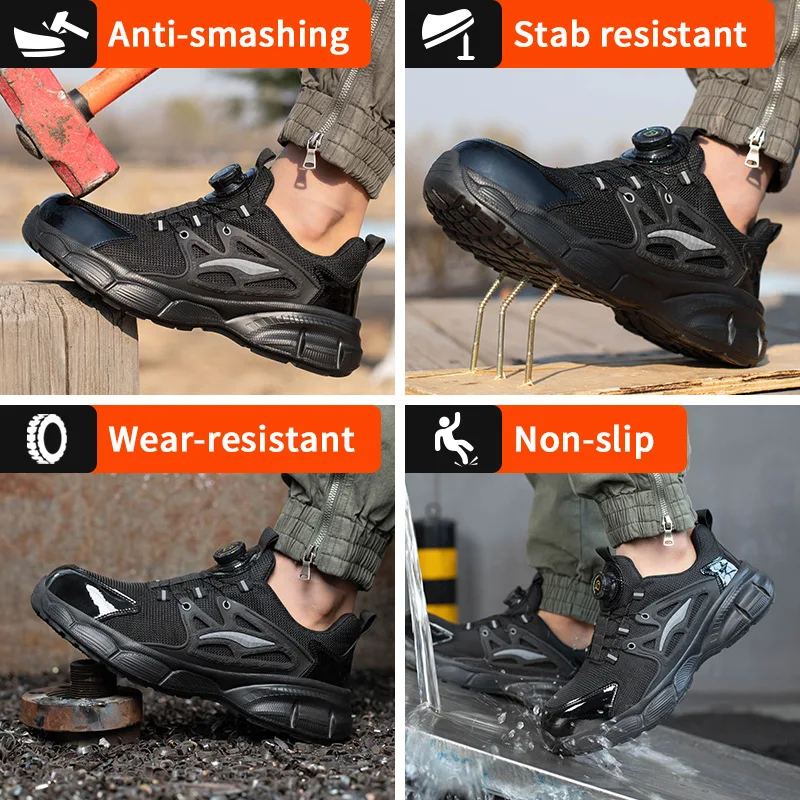 Anti-smashing

Stab resistant

Wear-resistant

Non-slip