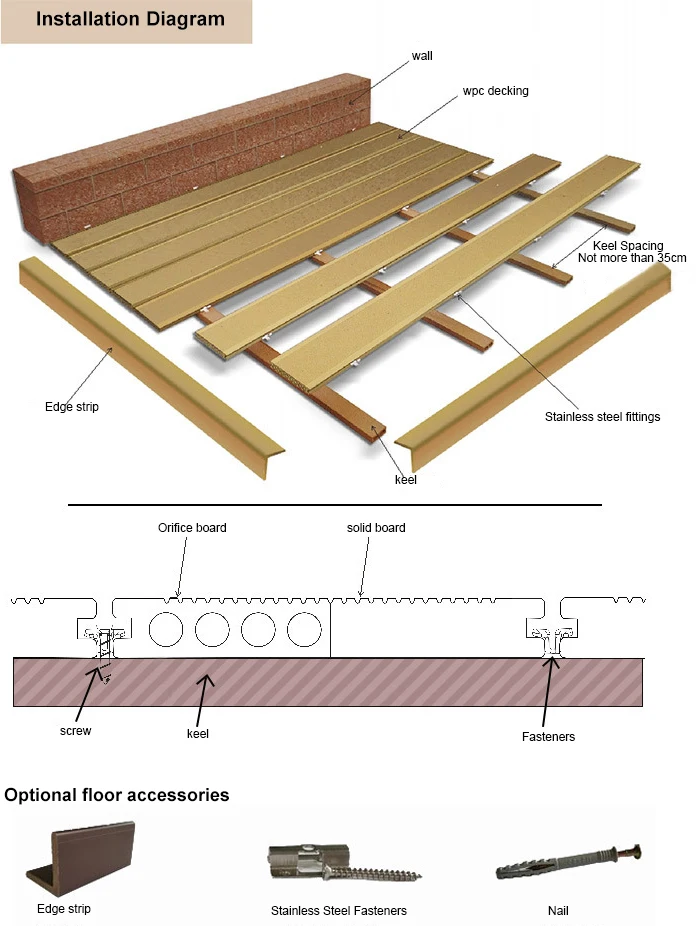 Installation Diagram

wall

wpc decking

Keel Spacing
Not more than 35cm

Edge strip

Stainless steel fittings

keel

Orifice board

solid board

screw

keel

Fasteners

Optional floor accessories

Edge strip

Stainless Steel Fasteners

Nail