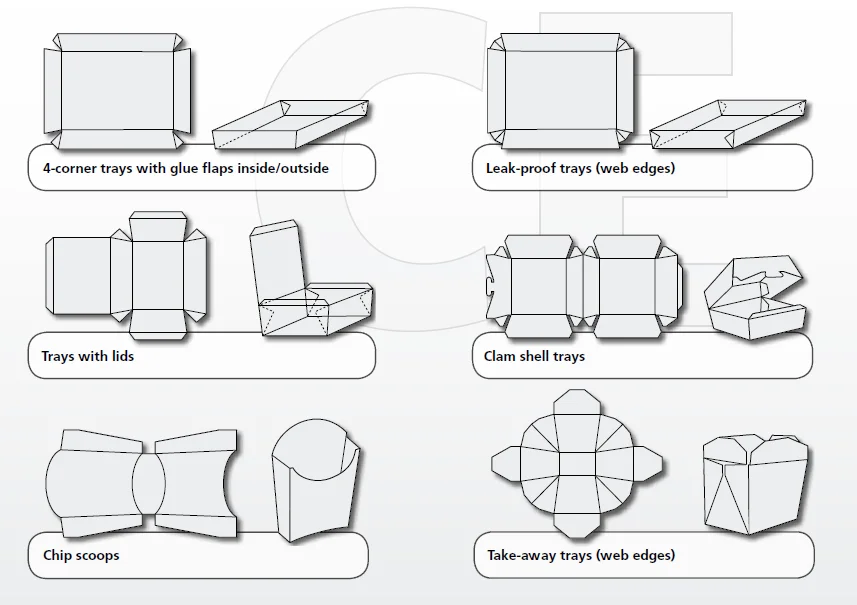 4-corner trays with glue flaps inside/outside

Leak-proof trays (web edges)

Trays with lids

Clam shell trays

Chip scoops

Take-away trays (web edges)