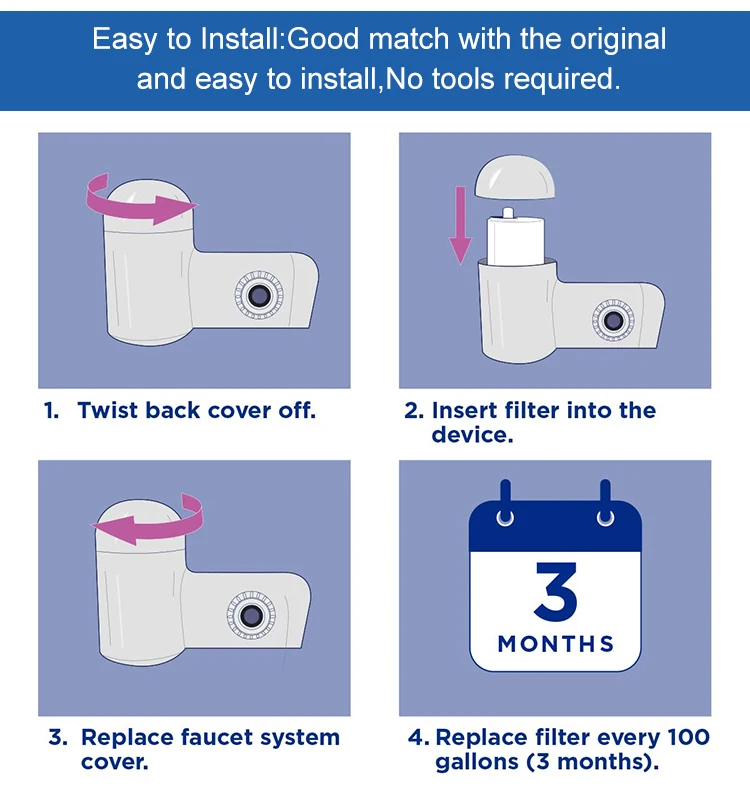 Easy to Install:Good match with the original and easy to install,No tools required.

1. Twist back cover off.

2. Insert filter into the device.

3. Replace faucet system cover.

3
MONTHS

4. Replace filter every 100 gallons (3 months).