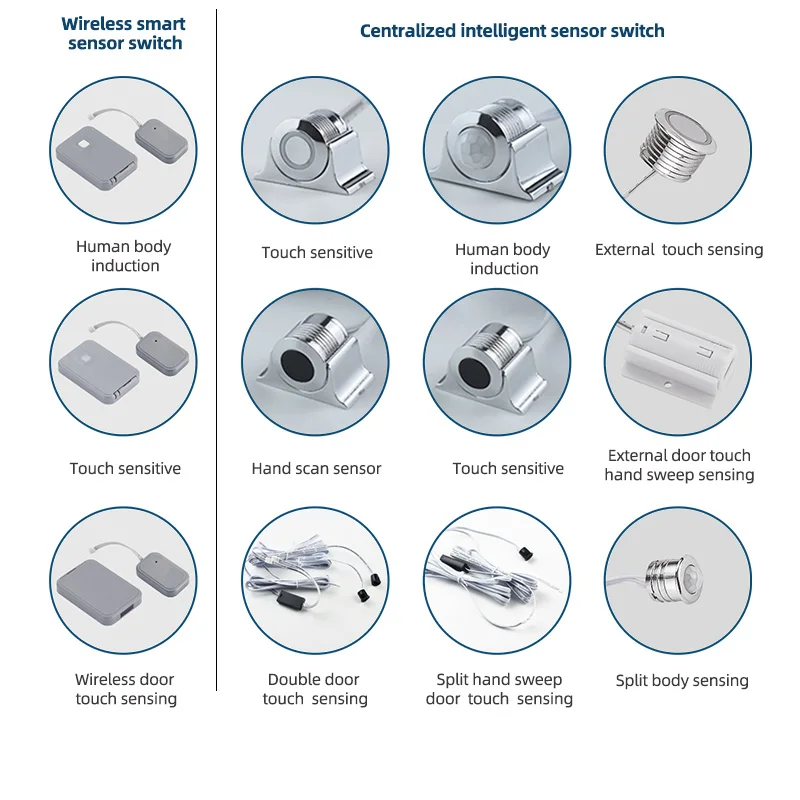 Wireless smart sensor switch

Human body induction

Touch sensitive

Wireless door touch sensing

Centralized intelligent sensor switch

Touch sensitive

Human body induction

External touch sensing

Hand scan sensor

Touch sensitive

External door touch hand sweep sensing

Double door touch sensing

Split hand sweep door touch sensing

Split body sensing