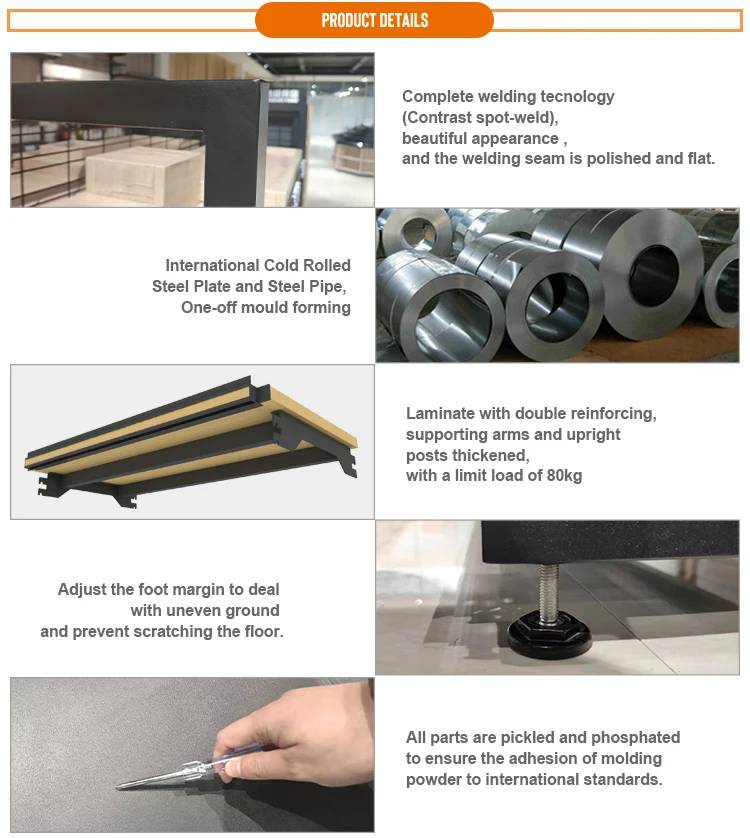 PRODUCT DETAILS

Complete welding tecnology (Contrast spot-weld), beautiful appearance , and the welding seam is polished and flat.

International Cold Rolled Steel Plate and Steel Pipe, One-off mould forming

Laminate with double reinforcing, supporting arms and upright posts thickened, with a limit load of 80kg

Adjust the foot margin to deal with uneven ground and prevent scratching the floor.

All parts are pickled and phosphated to ensure the adhesion of molding powder to international standards.