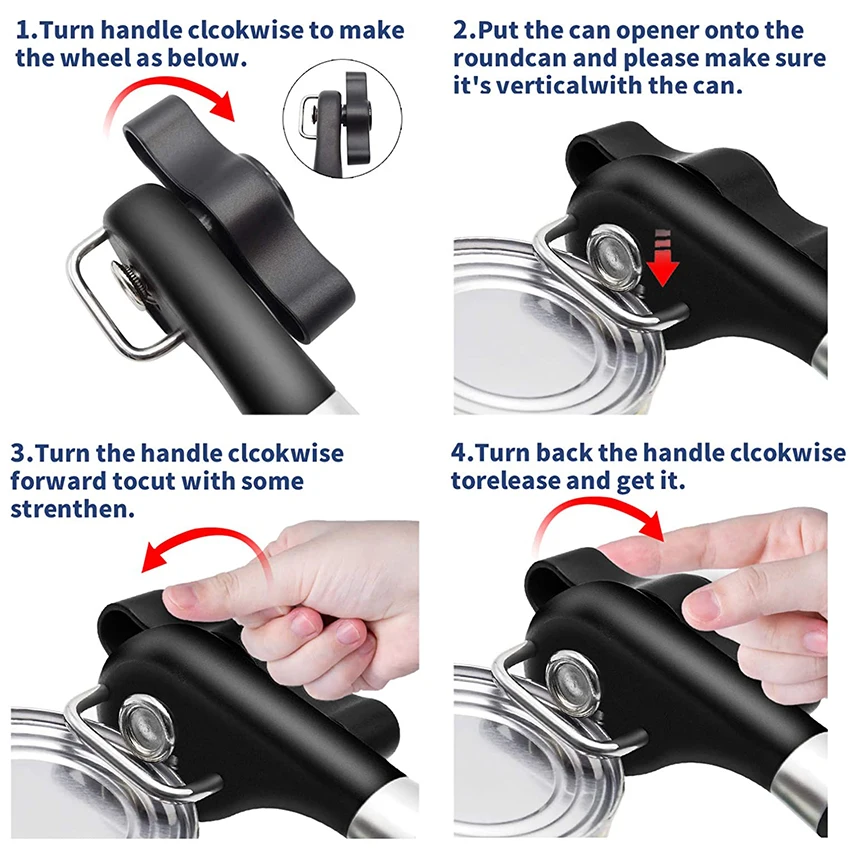 1.Turn handle clcokwise to make the wheel as below.

2.Put the can opener onto the roundcan and please make sure it's verticalwith the can.

3.Turn the handle clcokwise forward tocut with some strenthen.

4.Turn back the handle clcokwise torelease and get it.