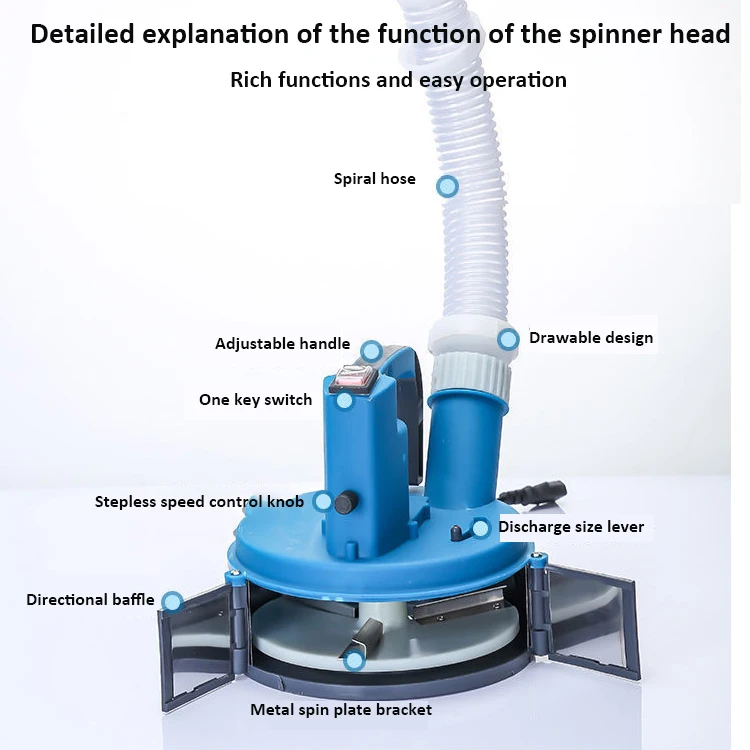 Detailed explanation of the function of the spinner head

Rich functions and easy operation

Spiral hose

Adjustable handle

Drawable design

One key switch

Stepless speed control knob

Discharge size lever

Directional baffle

Metal spin plate bracket