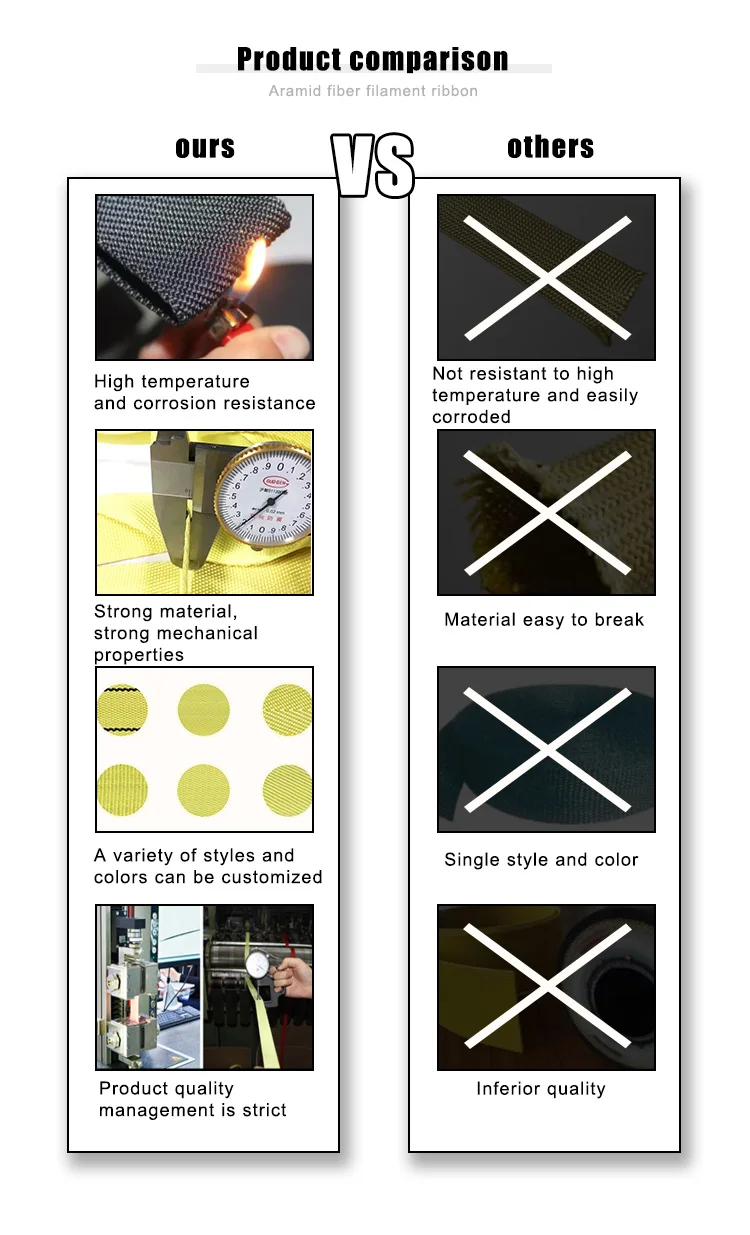 Product comparison
Aramid fiber filament ribbon

ours

VS

others

High temperature and corrosion resistance

Strong material, strong mechanical properties

A variety of styles and colors can be customized

Product quality management is strict

Not resistant to high temperature and easily corroded

Material easy to break

Single style and color

Inferior quality