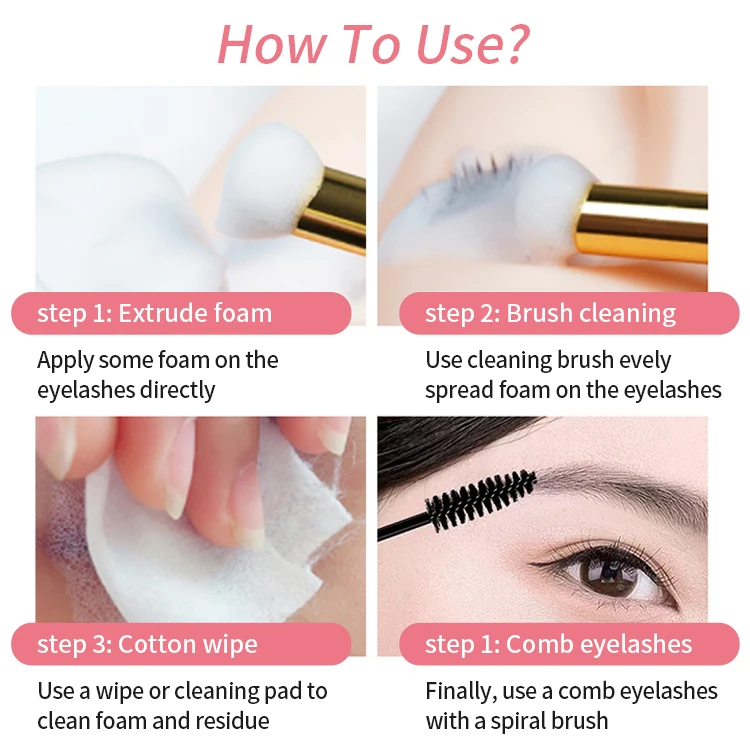 How To Use?

step 1: Extrude foam

Apply some foam on the eyelashes directly

step 2: Brush cleaning

Use cleaning brush evely spread foam on the eyelashes

step 3: Cotton wipe

Use a wipe or cleaning pad to clean foam and residue

step 1: Comb eyelashes

Finally, use a comb eyelashes with a spiral brush