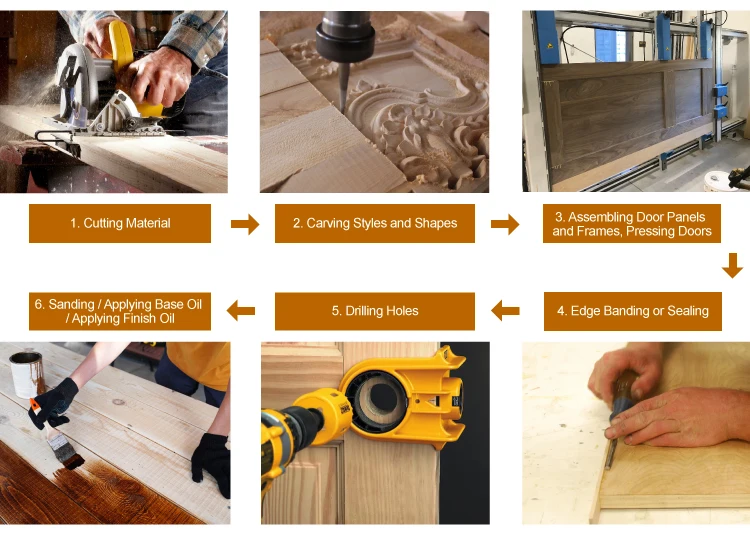 1. Cutting Material

2. Carving Styles and Shapes

3. Assembling Door Panels and Frames, Pressing Doors

4. Edge Banding or Sealing

5. Drilling Holes

6. Sanding / Applying Base Oil / Applying Finish Oil