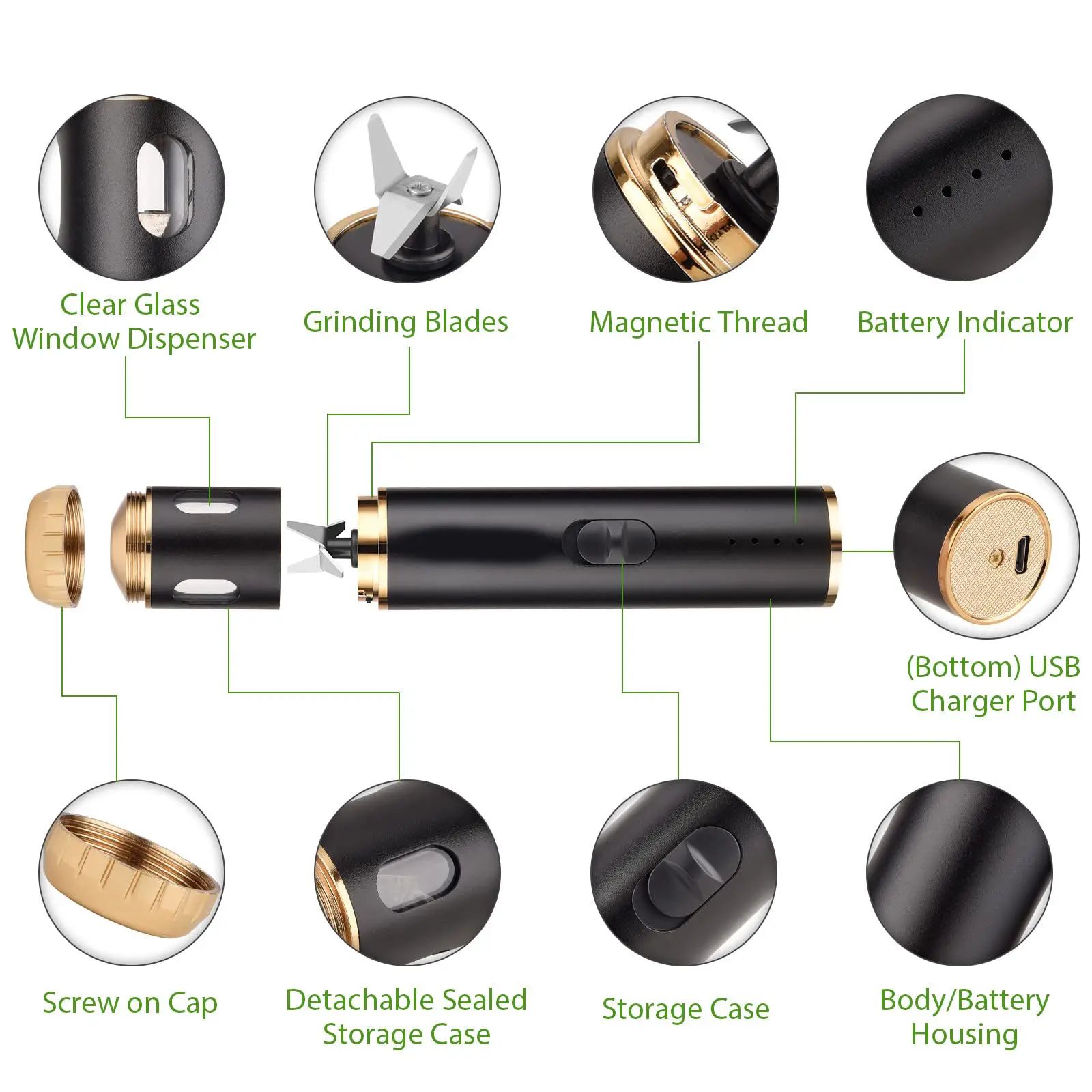 Clear Glass Window Dispenser

Grinding Blades

Magnetic Thread

Battery Indicator

(Bottom) USB Charger Port

Screw on Cap

Detachable Sealed Storage Case

Storage Case

Body/Battery Housing