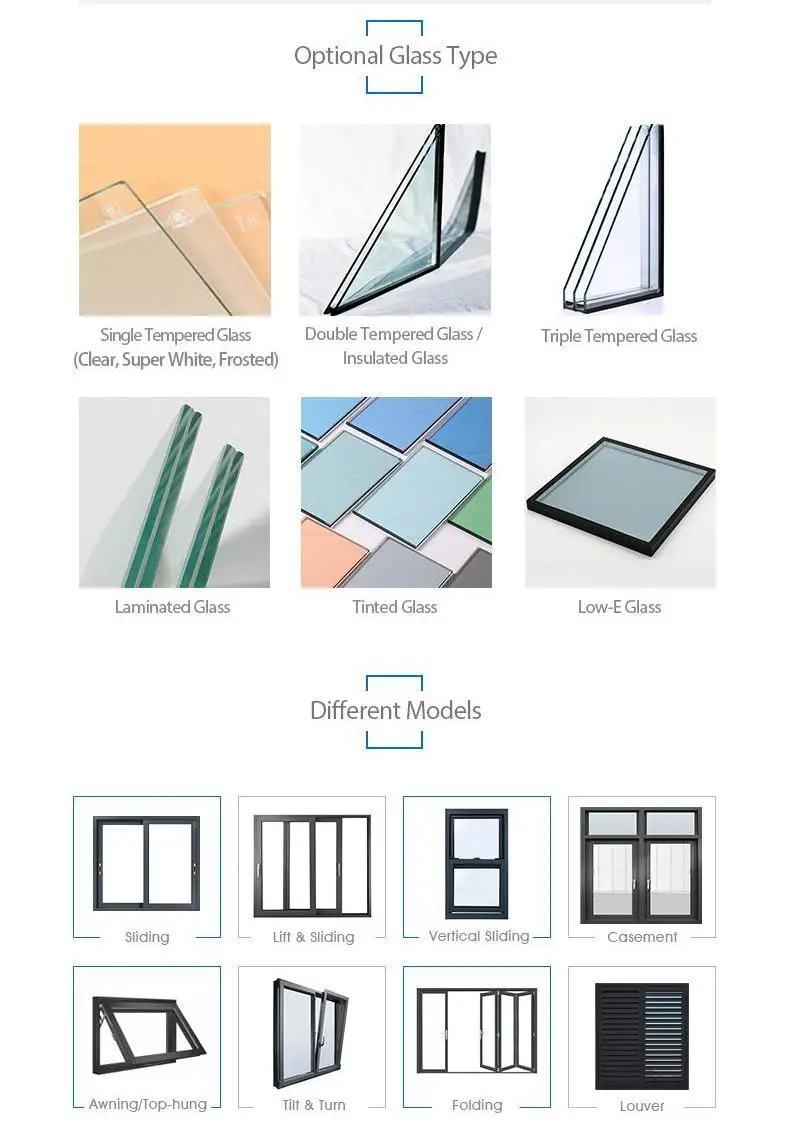 Optional Glass Type

Single Tempered Glass (Clear, Super White, Frosted)

Double Tempered Glass / Insulated Glass

Triple Tempered Glass

Laminated Glass

Tinted Glass

Low-E Glass

Different Models

Sliding

Lift & Sliding

Vertical Sliding

Casement

Awning/Top-hung

Tilt & Turn

Folding

Louver