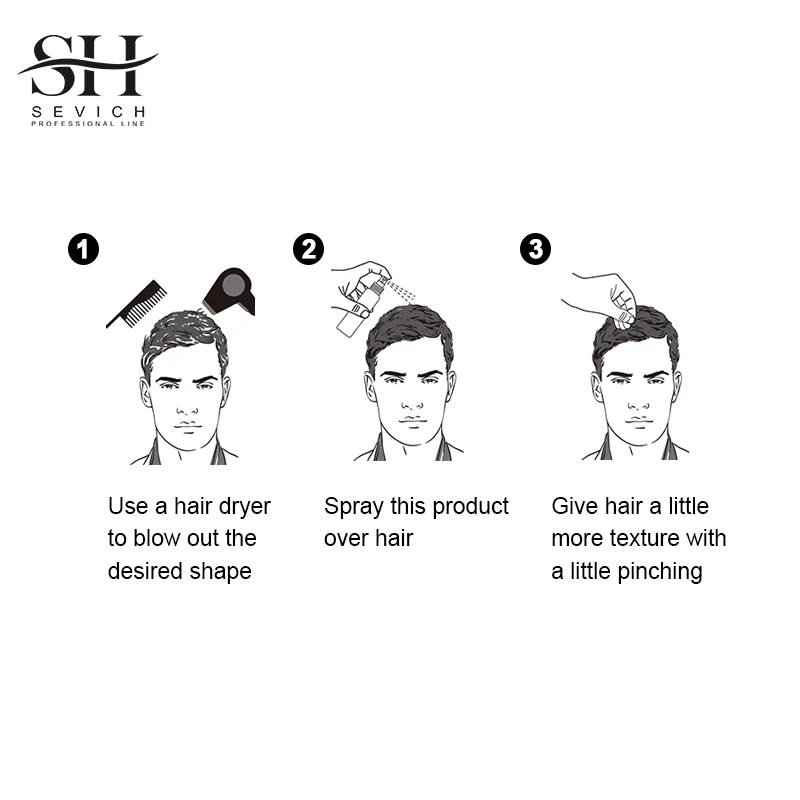 SH
SEVICH
PROFESSIONAL LINE

1

Use a hair dryer to blow out the desired shape

2

Spray this product over hair

3

Give hair a little more texture with a little pinching