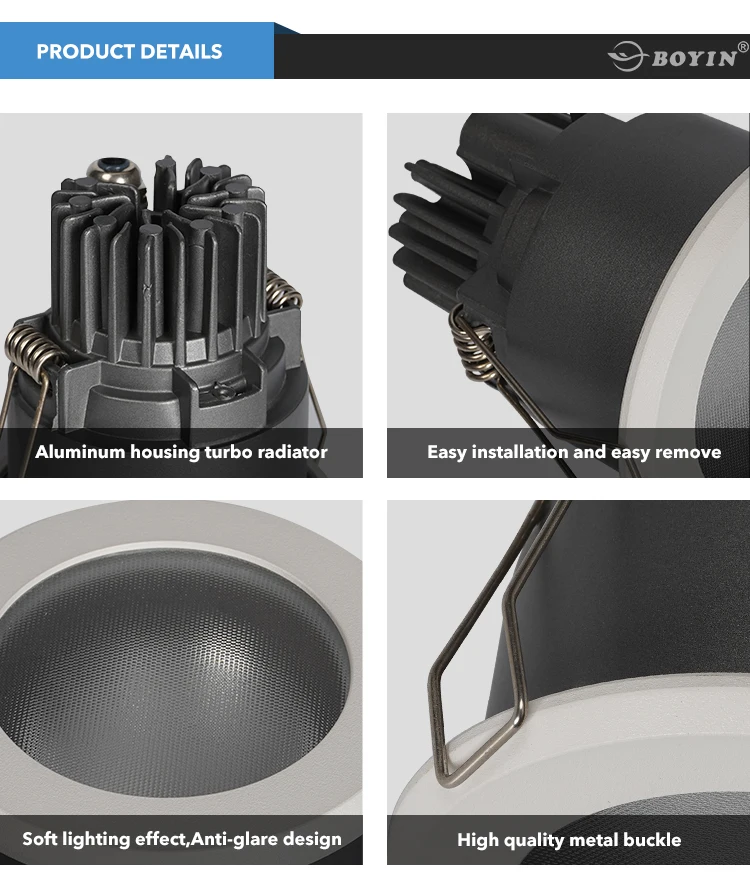 PRODUCT DETAILS

BOYIN®

Aluminum housing turbo radiator

Easy installation and easy remove

Soft lighting effect,Anti-glare design

High quality metal buckle