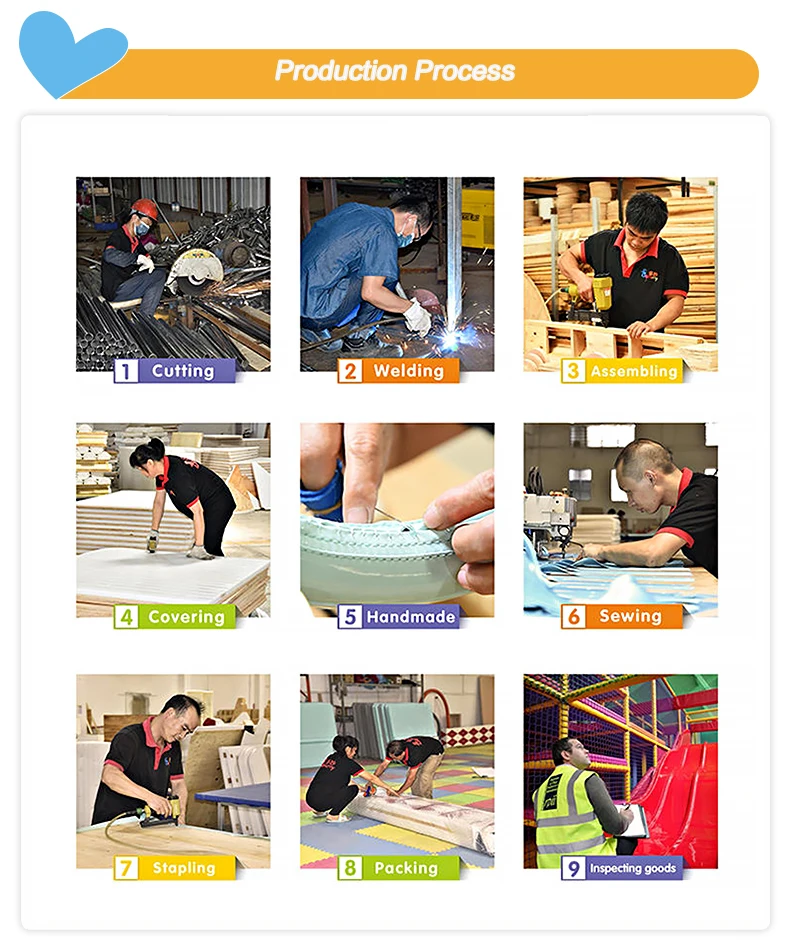 Production Process

1 Cutting

2 Welding

3 Assembling

4 Covering

5 Handmade

6 Sewing

7 Stapling

8 Packing

9 Inspecting goods