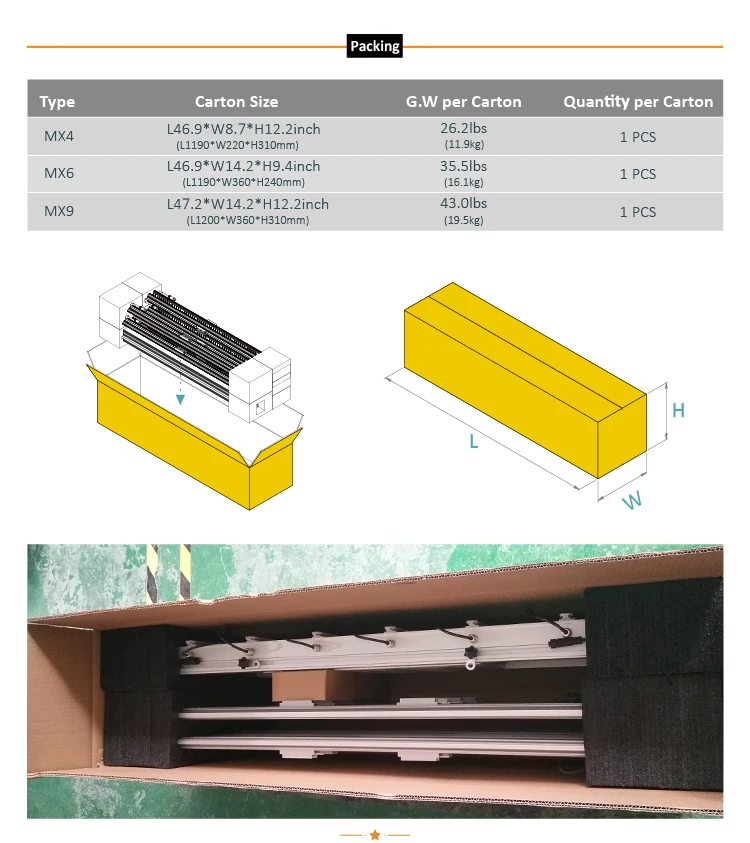 Packing

| Type | Carton Size | G.W per Carton | Quantity per Carton |
|---|---|---|---|
| MX4 | L46.9\*W8.7\*H12.2inch (L1190\*W220\*H310mm) | 26.2lbs (11.9kg) | 1 PCS |
| MX6 | L46.9\*W14.2\*H9.4inch (L1190\*W360\*H240mm) | 35.5lbs (16.1kg) | 1 PCS |
| MX9 | L47.2\*W14.2\*H12.2inch (L1200\*W360\*H310mm) | 43.0lbs (19.5kg) | 1 PCS |

L

H

W