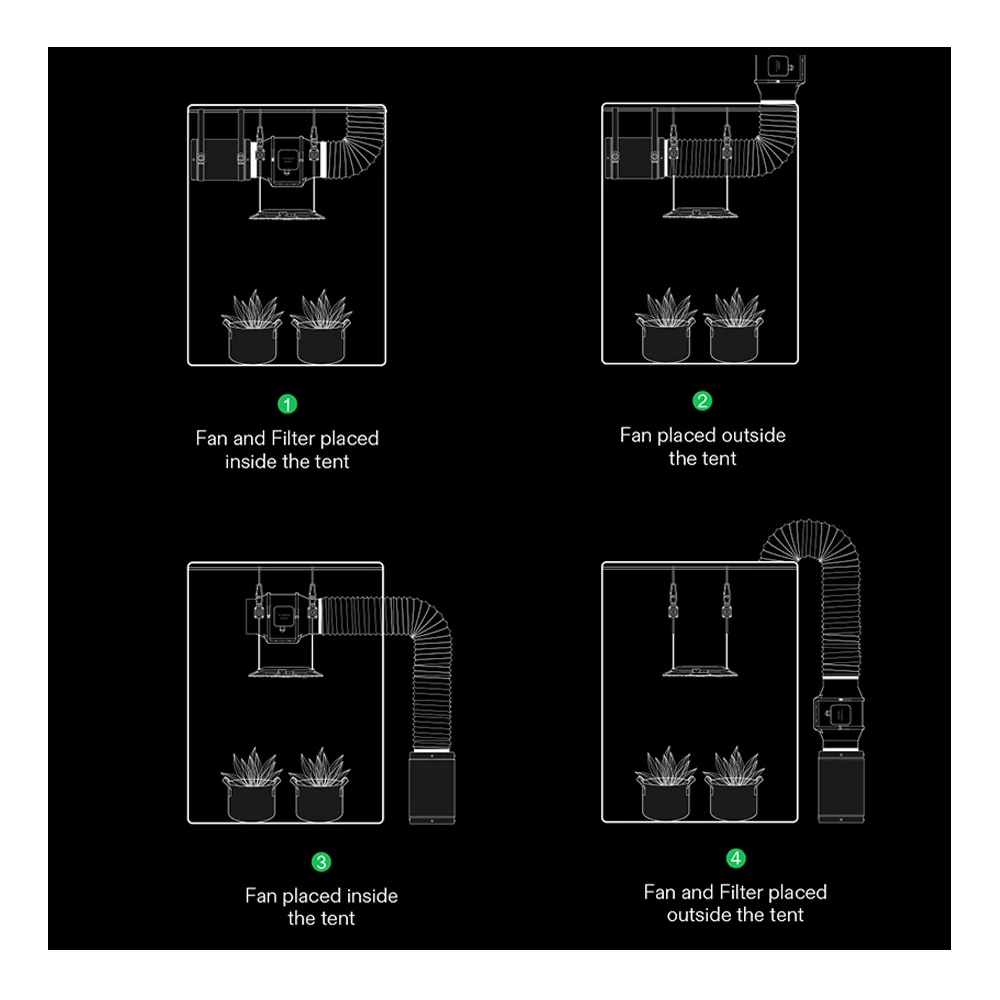 1

Fan and Filter placed inside the tent

2

Fan placed outside the tent

3

Fan placed inside the tent

4

Fan and Filter placed outside the tent