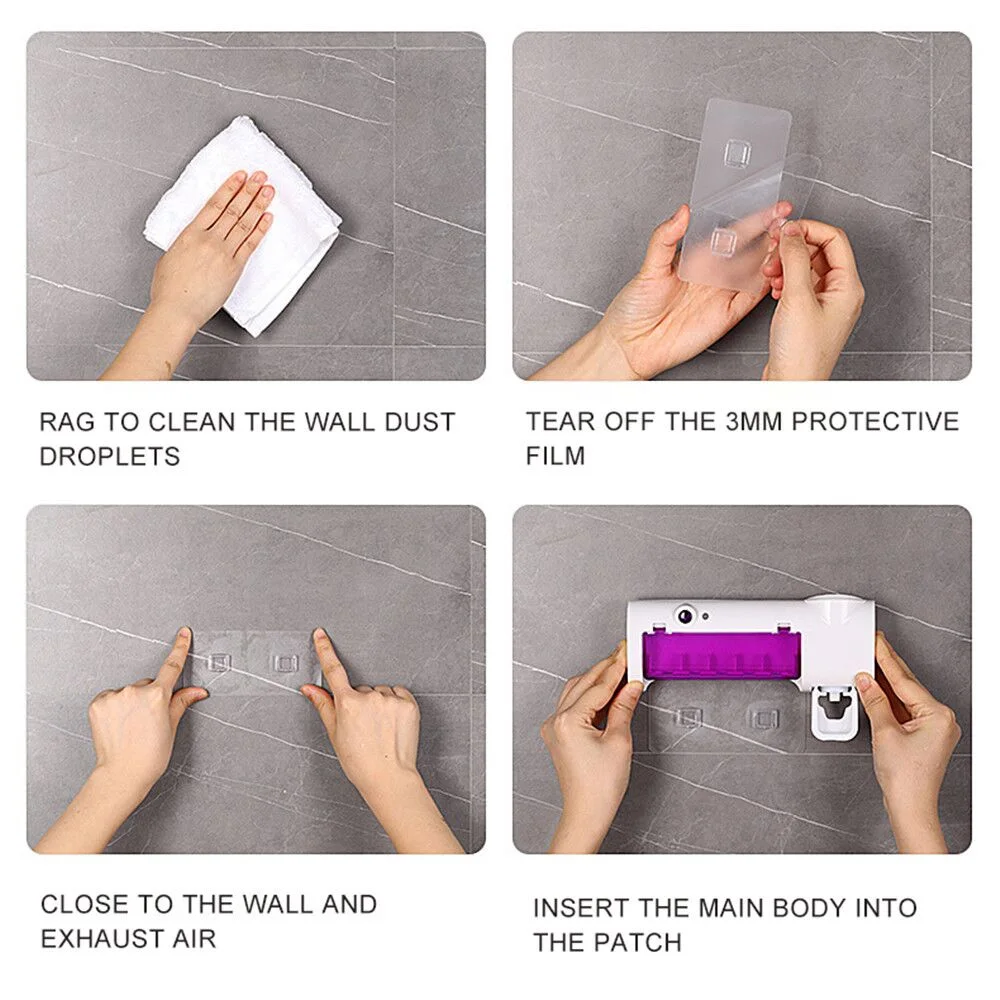 RAG TO CLEAN THE WALL DUST DROPLETS

TEAR OFF THE 3MM PROTECTIVE FILM

CLOSE TO THE WALL AND EXHAUST AIR

INSERT THE MAIN BODY INTO THE PATCH