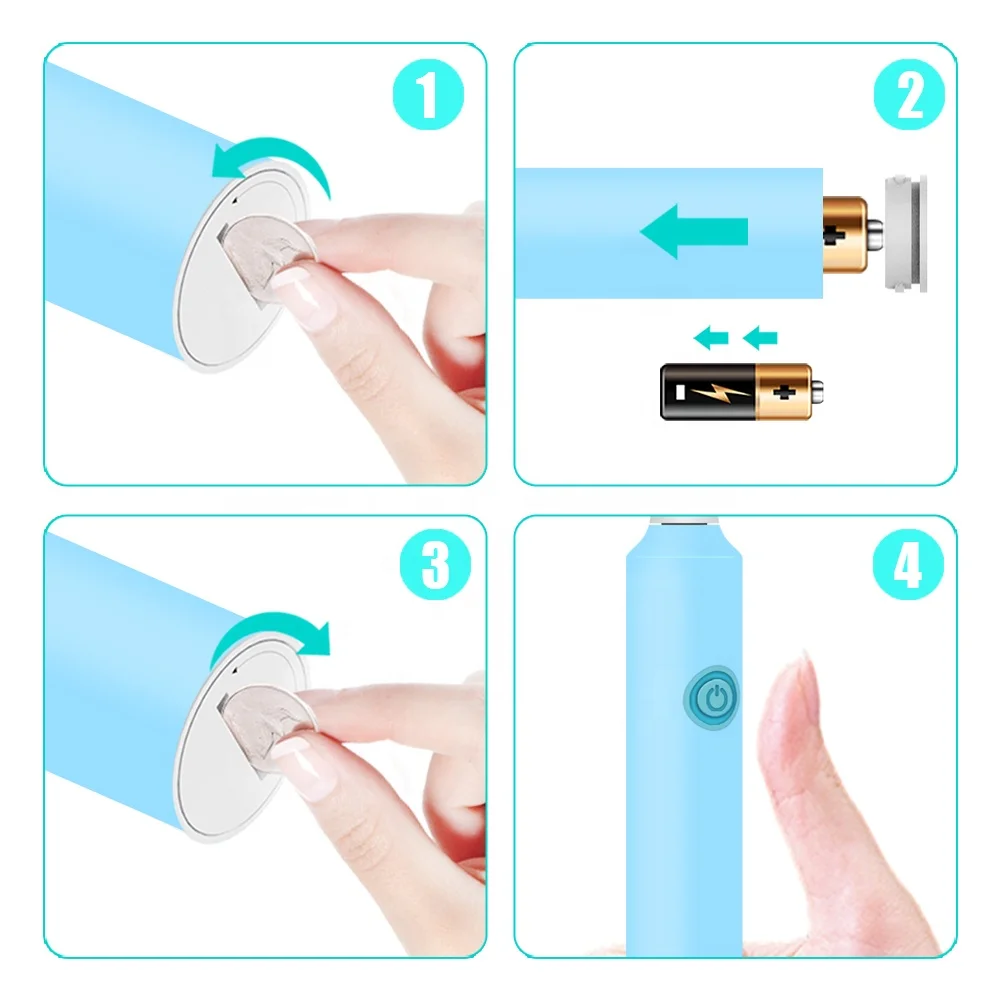 1

2

3

4