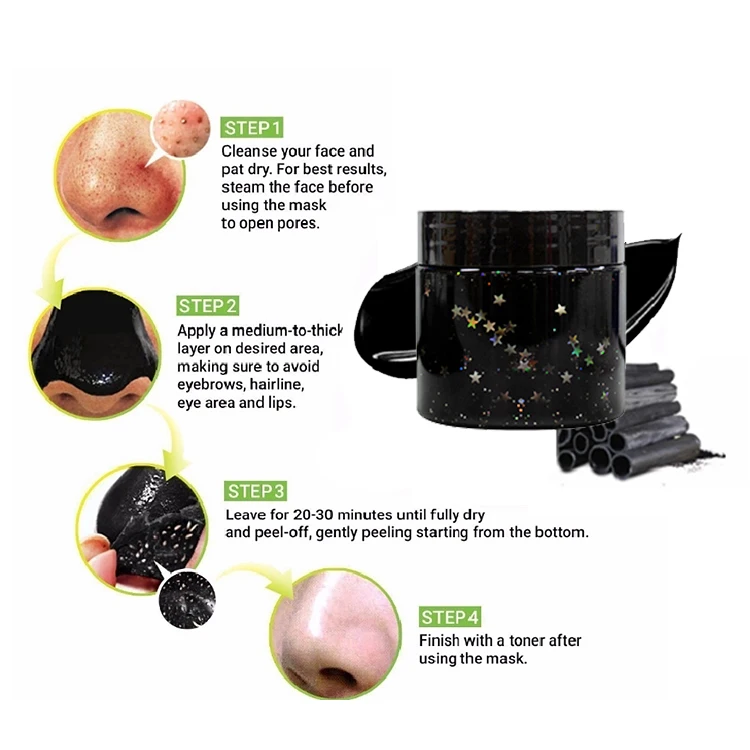 STEP 1
Cleanse your face and pat dry. For best results, steam the face before using the mask to open pores.

STEP 2
Apply a medium-to-thick layer on desired area, making sure to avoid eyebrows, hairline, eye area and lips.

STEP 3
Leave for 20-30 minutes until fully dry and peel-off, gently peeling starting from the bottom.

STEP 4
Finish with a toner after using the mask.