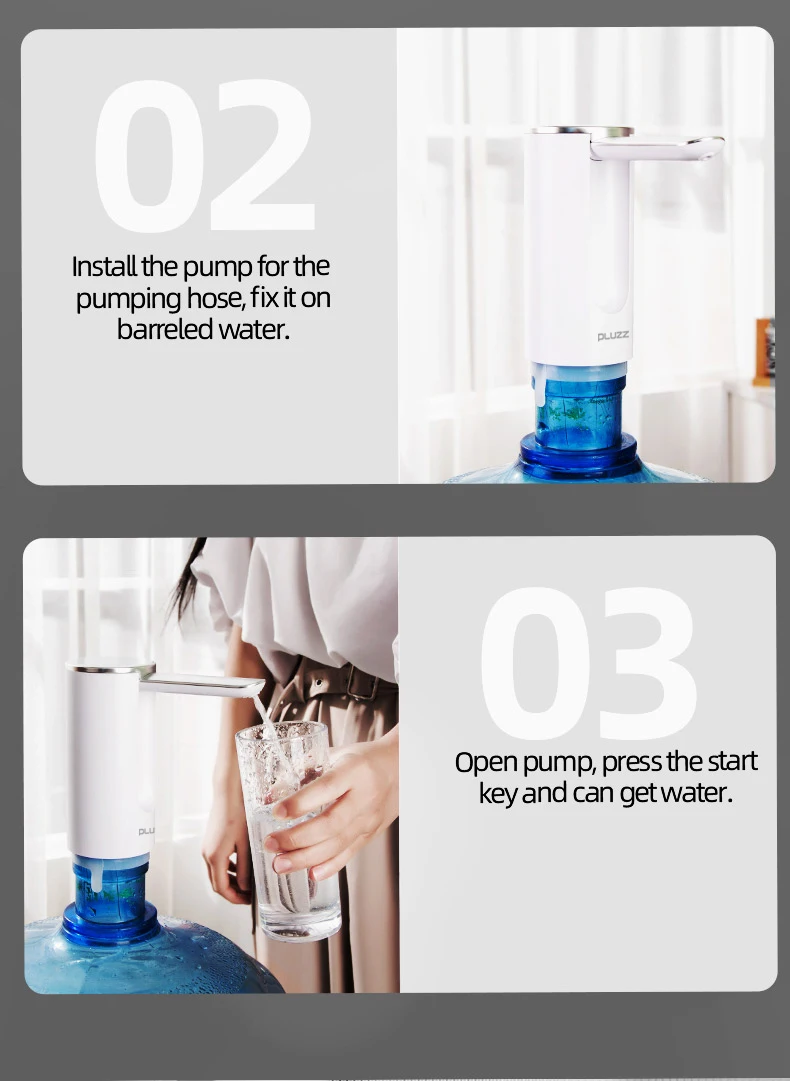 02

Install the pump for the pumping hose, fix it on barreled water.

PLUZZ

PLU

03

Open pump, press the start key and can get water.