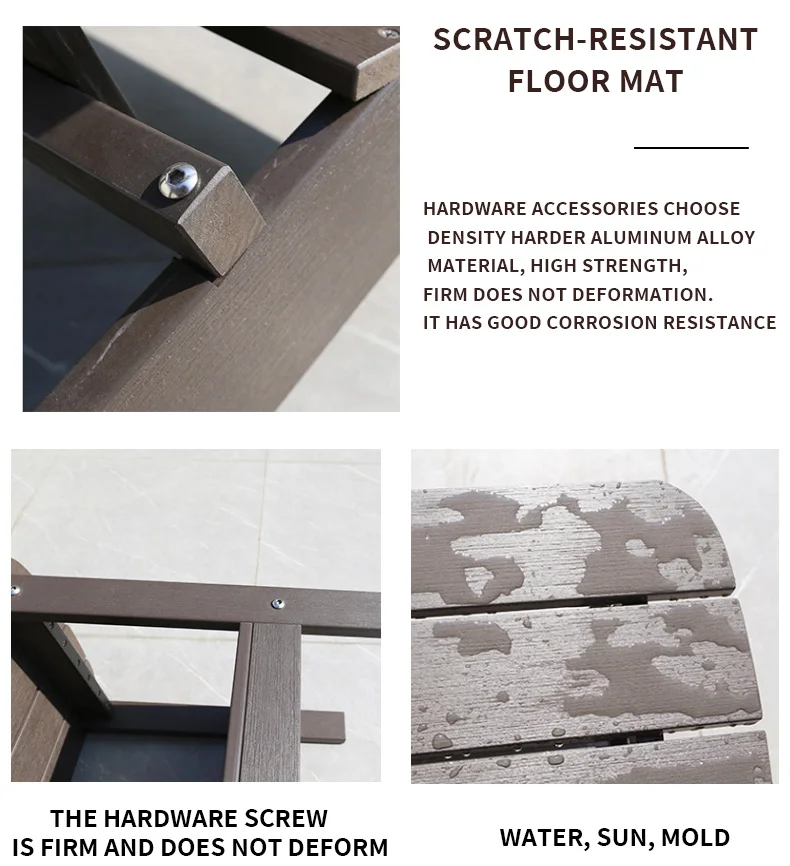 SCRATCH-RESISTANT FLOOR MAT

HARDWARE ACCESSORIES CHOOSE DENSITY HARDER ALUMINUM ALLOY MATERIAL, HIGH STRENGTH, FIRM DOES NOT DEFORMATION. IT HAS GOOD CORROSION RESISTANCE

THE HARDWARE SCREW IS FIRM AND DOES NOT DEFORM

WATER, SUN, MOLD