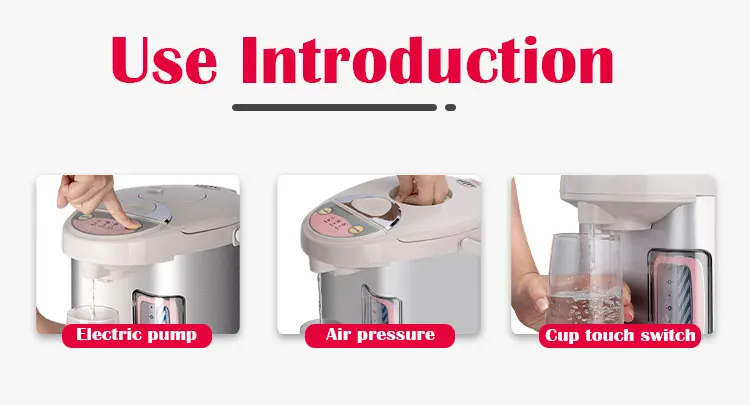 Use Introduction

Electric pump

Air pressure

Cup touch switch