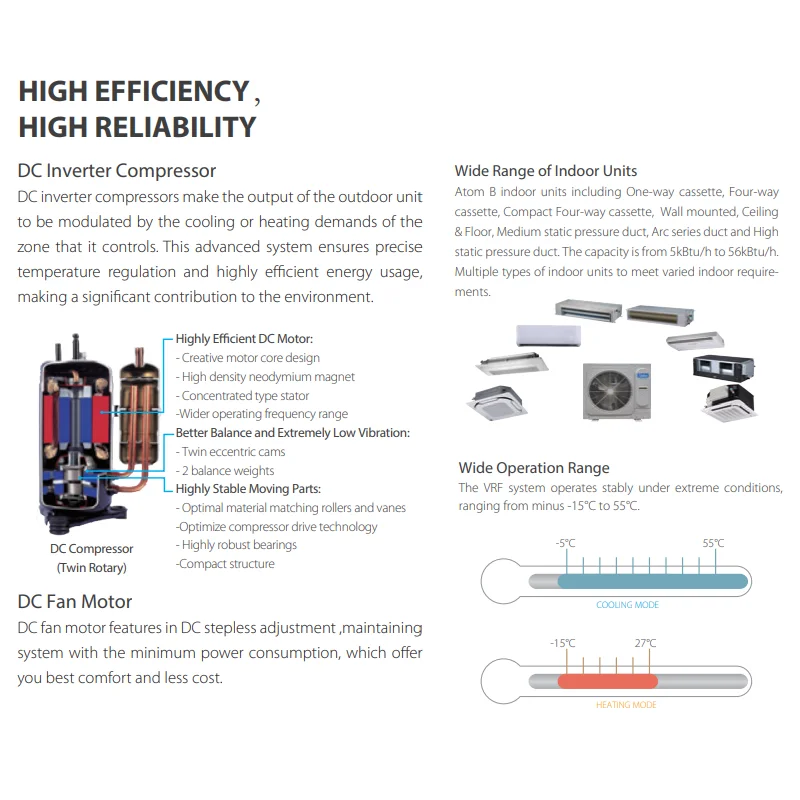 HIGH EFFICIENCY ,
HIGH RELIABILITY

DC Inverter Compressor

DC inverter compressors make the output of the outdoor unit to be modulated by the cooling or heating demands of the zone that it controls. This advanced system ensures precise temperature regulation and highly efficient energy usage, making a significant contribution to the environment.

Highly Efficient DC Motor:
- Creative motor core design
- High density neodymium magnet
- Concentrated type stator
-Wider operating frequency range

Better Balance and Extremely Low Vibration:
- Twin eccentric cams
- 2 balance weights

Highly Stable Moving Parts:
- Optimal material matching rollers and vanes
-Optimize compressor drive technology
- Highly robust bearings
-Compact structure

DC Compressor
(Twin Rotary)

DC Fan Motor

DC fan motor features in DC stepless adjustment ,maintaining system with the minimum power consumption, which offer you best comfort and less cost.

Wide Range of Indoor Units

Atom B indoor units including One-way cassette, Four-way cassette, Compact Four-way cassette, Wall mounted, Ceiling & Floor, Medium static pressure duct, Arc series duct and High static pressure duct. The capacity is from 5kBtu/h to 56kBtu/h. Multiple types of indoor units to meet varied indoor requirements.

Wide Operation Range

The VRF system operates stably under extreme conditions, ranging from minus -15°C to 55°C.

-5°C
55°C
COOLING MODE

-15°C
27°C
HEATING MODE