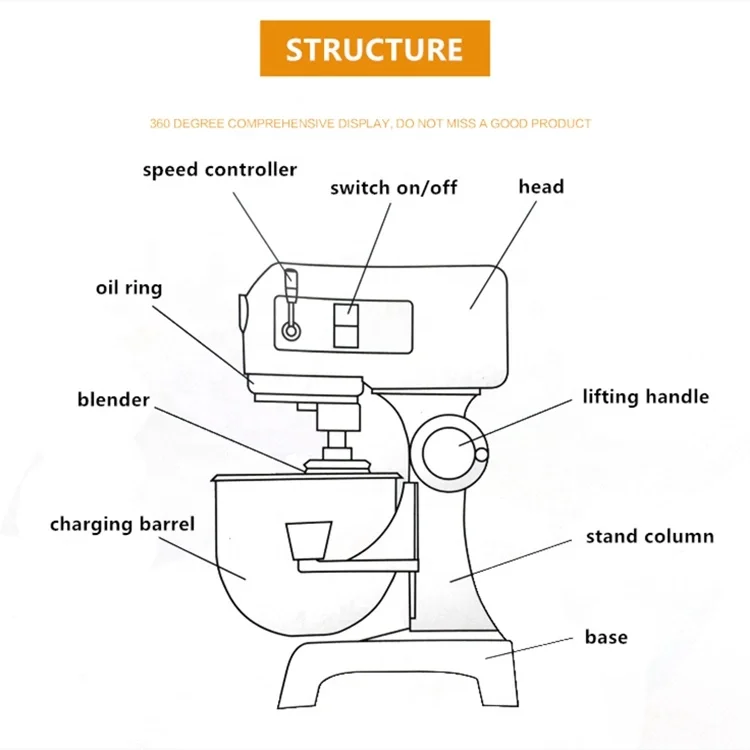 STRUCTURE

360 DEGREE COMPREHENSIVE DISPLAY, DO NOT MISS A GOOD PRODUCT

speed controller

switch on/off

head

oil ring

blender

lifting handle

charging barrel

stand column

base