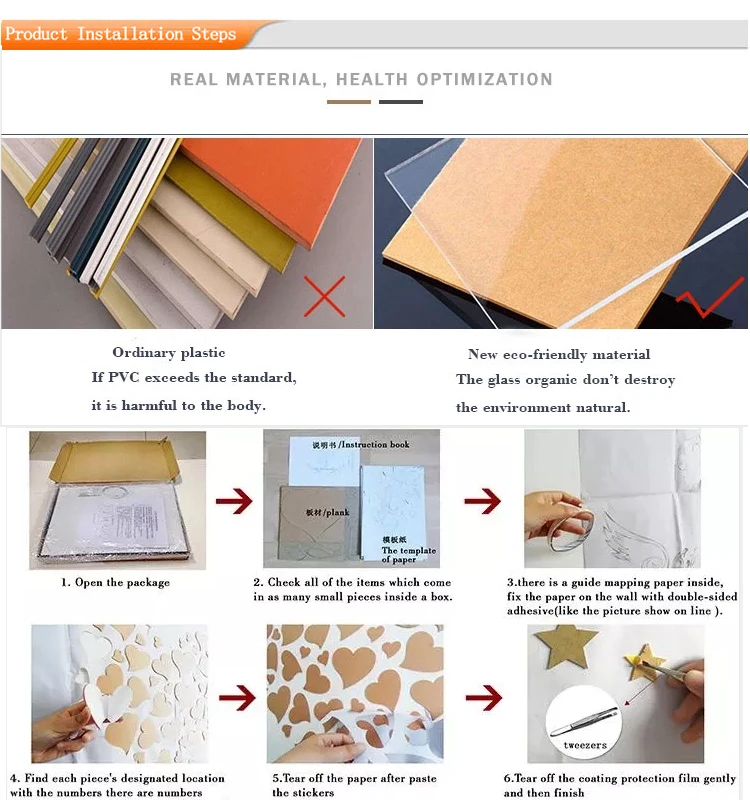 Product Installation Steps

REAL MATERIAL, HEALTH OPTIMIZATION

Ordinary plastic
If PVC exceeds the standard,
it is harmful to the body.

New eco-friendly material
The glass organic don't destroy
the environment natural.

说明书/Instruction book

板材/plank

模板纸
The template of paper

1. Open the package

2. Check all of the items which come in as many small pieces inside a box.

3.there is a guide mapping paper inside, fix the paper on the wall with double-sided adhesive(like the picture show on line ).

tweezers

4. Find each piece's designated location with the numbers there are numbers

5.Tear off the paper after paste the stickers

6.Tear off the coating protection film gently and then finish