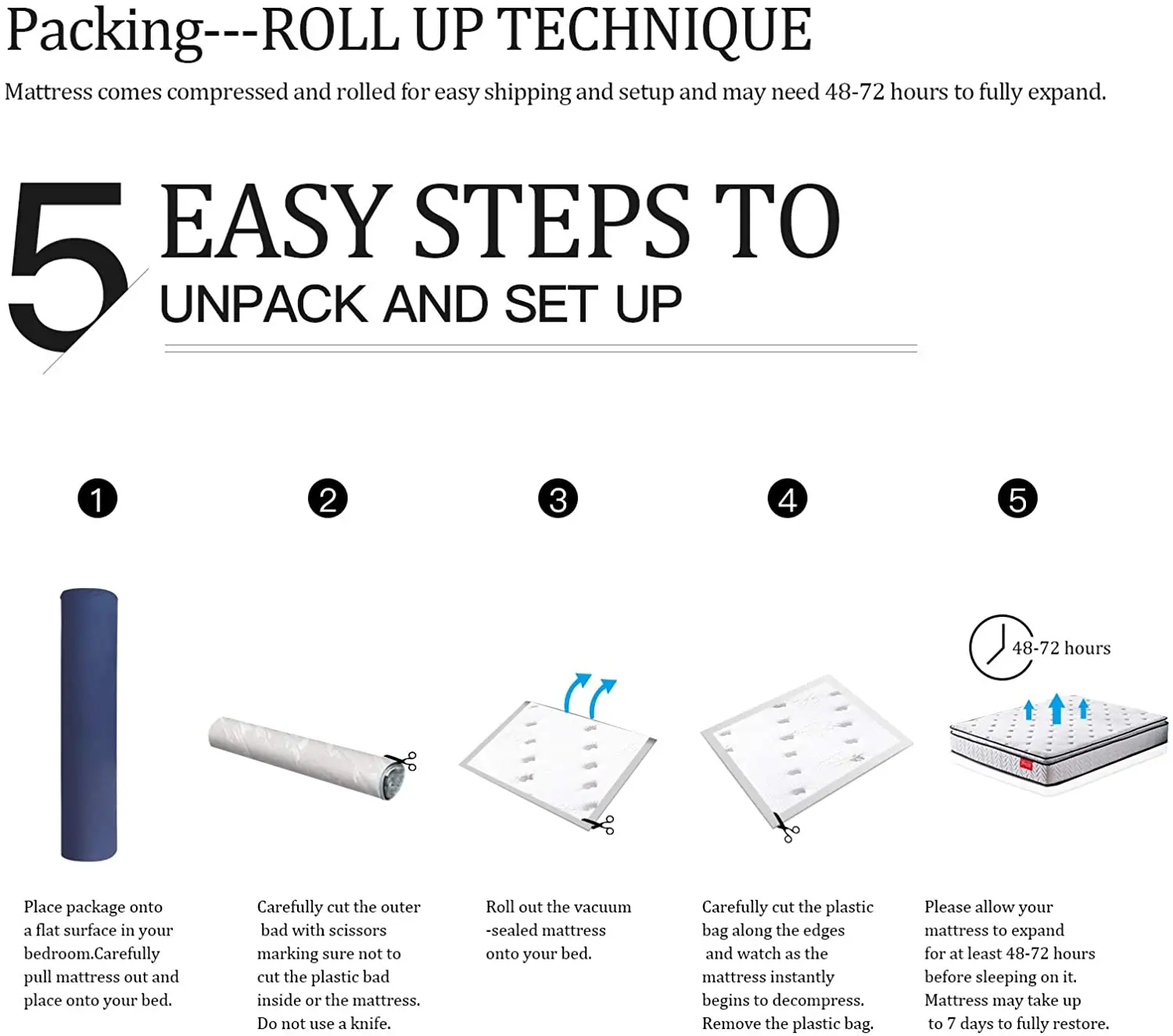 Packing---ROLL UP TECHNIQUE

Mattress comes compressed and rolled for easy shipping and setup and may need 48-72 hours to fully expand.

5 EASY STEPS TO
UNPACK AND SET UP

1

2

3

4

5

48-72 hours

Place package onto a flat surface in your bedroom.Carefully pull mattress out and place onto your bed.

Carefully cut the outer bad with scissors marking sure not to cut the plastic bad inside or the mattress. Do not use a knife.

Roll out the vacuum -sealed mattress onto your bed.

Carefully cut the plastic bag along the edges and watch as the mattress instantly begins to decompress. Remove the plastic bag.

Please allow your mattress to expand for at least 48-72 hours before sleeping on it. Mattress may take up to 7 days to fully restore.