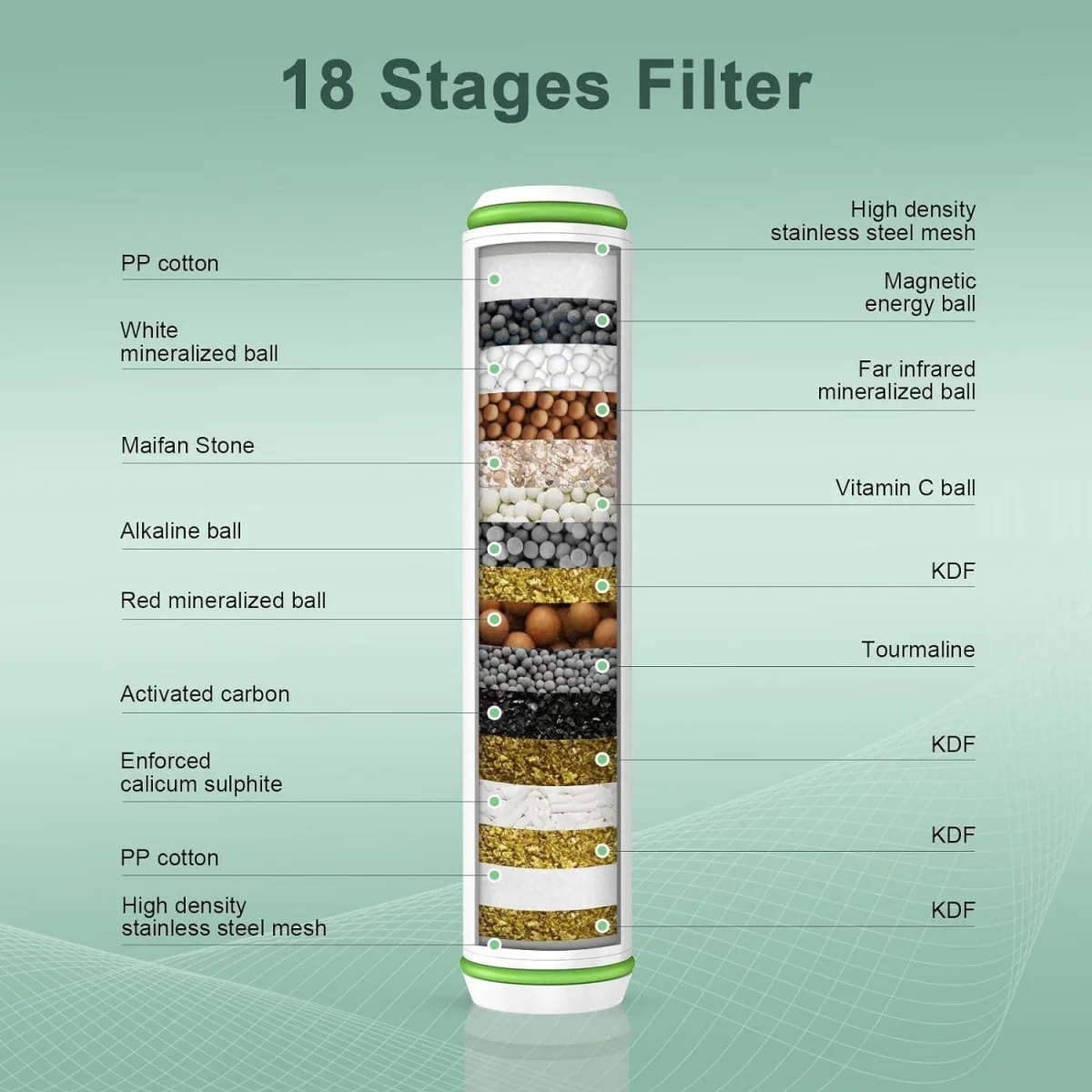 18 Stages Filter

PP cotton

White mineralized ball

Maifan Stone

Alkaline ball

Red mineralized ball

Activated carbon

Enforced calicum sulphite

PP cotton

High density stainless steel mesh

High density stainless steel mesh

Magnetic energy ball

Far infrared mineralized ball

Vitamin C ball

KDF

Tourmaline

KDF

KDF

KDF