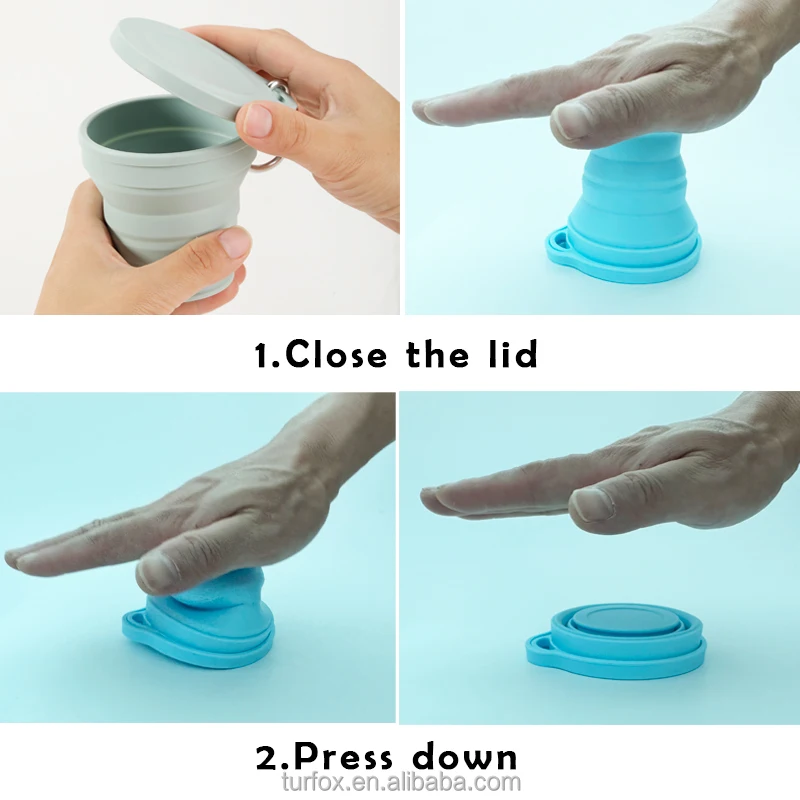 1.Close the lid

2.Press down

turfox.en.alibaba.com