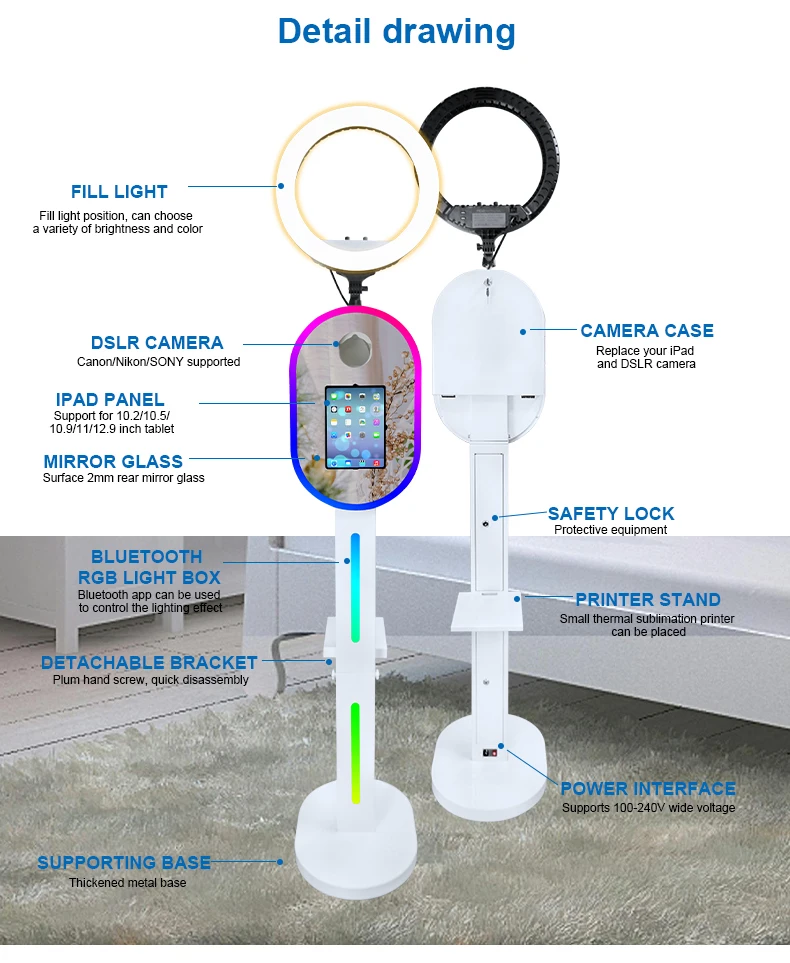 Detail drawing

FILL LIGHT
Fill light position, can choose a variety of brightness and color

DSLR CAMERA
Canon/Nikon/SONY supported

IPAD PANEL
Support for 10.2/10.5/ 10.9/11/12.9 inch tablet

MIRROR GLASS
Surface 2mm rear mirror glass

BLUETOOTH RGB LIGHT BOX
Bluetooth app can be used to control the lighting effect

DETACHABLE BRACKET
Plum hand screw, quick disassembly

SUPPORTING BASE
Thickened metal base

CAMERA CASE
Replace your iPad and DSLR camera

SAFETY LOCK
Protective equipment

PRINTER STAND
Small thermal sublimation printer can be placed

POWER INTERFACE
Supports 100-240V wide voltage