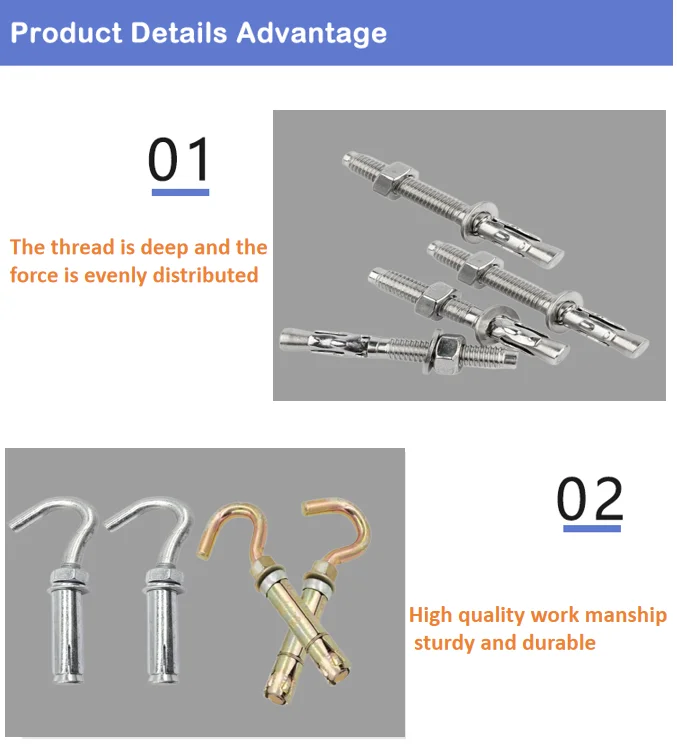 Product Details Advantage

01

The thread is deep and the force is evenly distributed

02

High quality work manship sturdy and durable