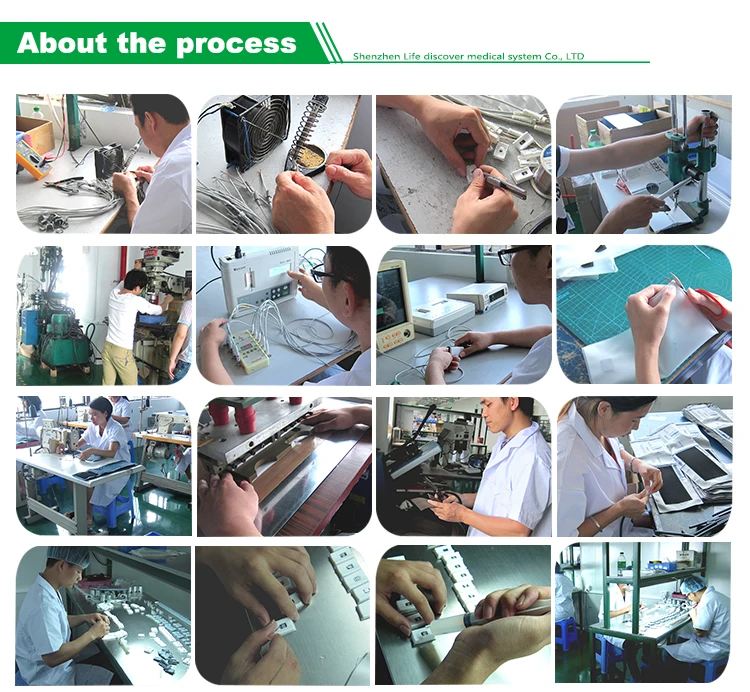 About the process

Shenzhen Life discover medical system Co., LTD