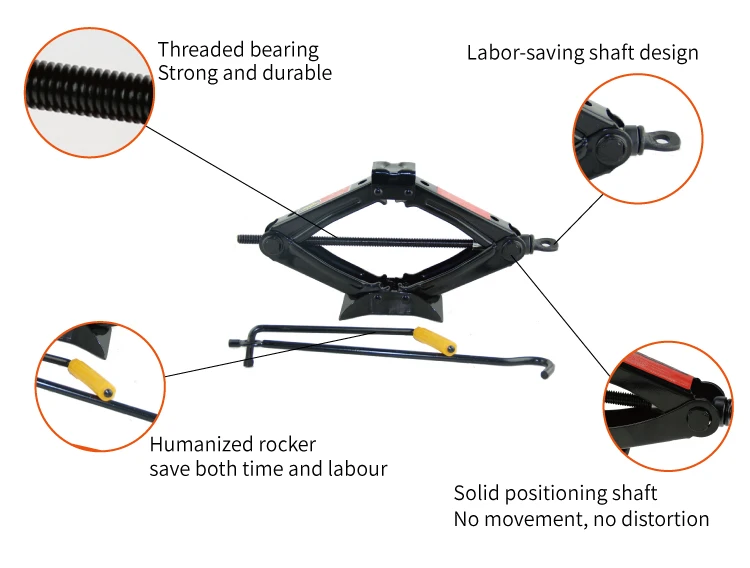 Threaded bearing
Strong and durable

Labor-saving shaft design

Humanized rocker
save both time and labour

Solid positioning shaft
No movement, no distortion