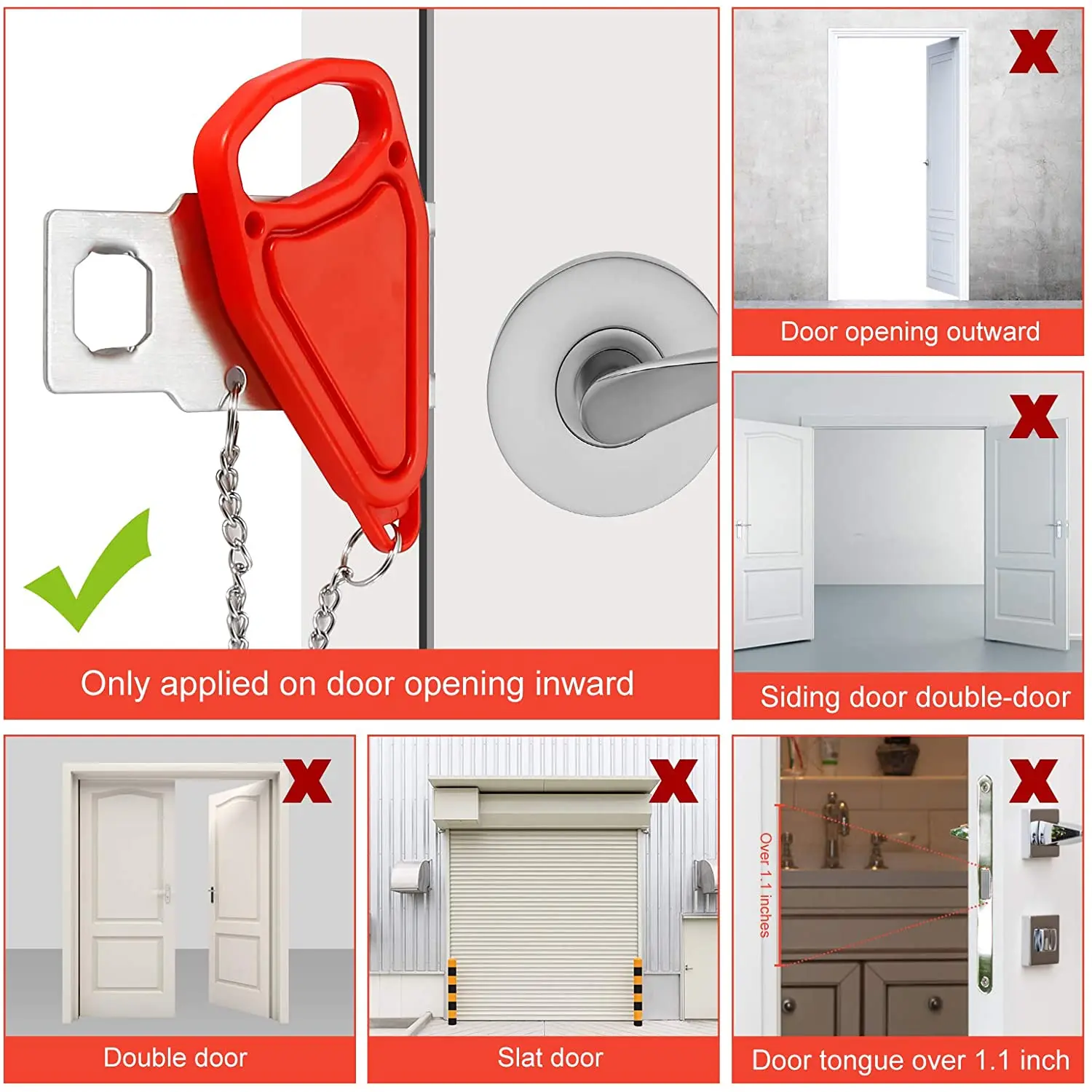 Only applied on door opening inward

X

Door opening outward

X

Siding door double-door

X

Double door

X

Slat door

X

Over 1.1 inches

Door tongue over 1.1 inch