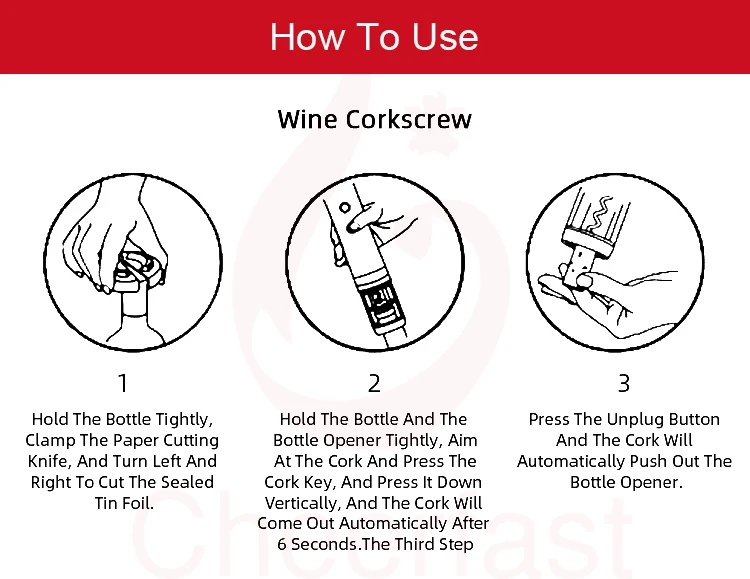 How To Use

Wine Corkscrew

1

Hold The Bottle Tightly, Clamp The Paper Cutting Knife, And Turn Left And Right To Cut The Sealed Tin Foil.

2

Hold The Bottle And The Bottle Opener Tightly, Aim At The Cork And Press The Cork Key, And Press It Down Vertically, And The Cork Will Come Out Automatically After 6 Seconds.The Third Step

3

Press The Unplug Button And The Cork Will Automatically Push Out The Bottle Opener.

Checnast