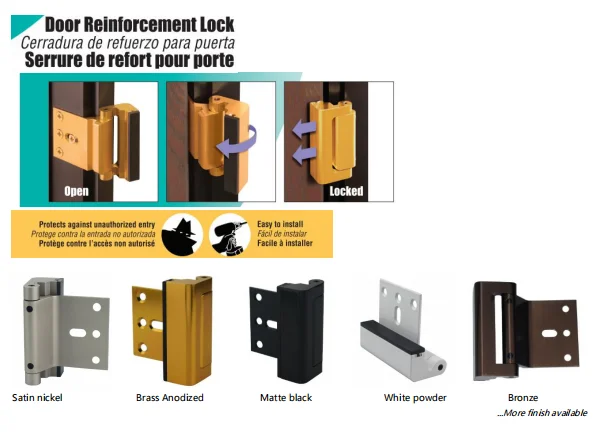 Door Reinforcement Lock
Cerradura de refuerzo para puerta
Serrure de refort pour porte

Open

Locked

Protects against unauthorized entry
Protege contra la entrada no autorizada
Protège contre l'accès non autorisé

Easy to install
Fácil de instalar
Facile à installer

Satin nickel

Brass Anodized

Matte black

White powder

Bronze

...More finish available