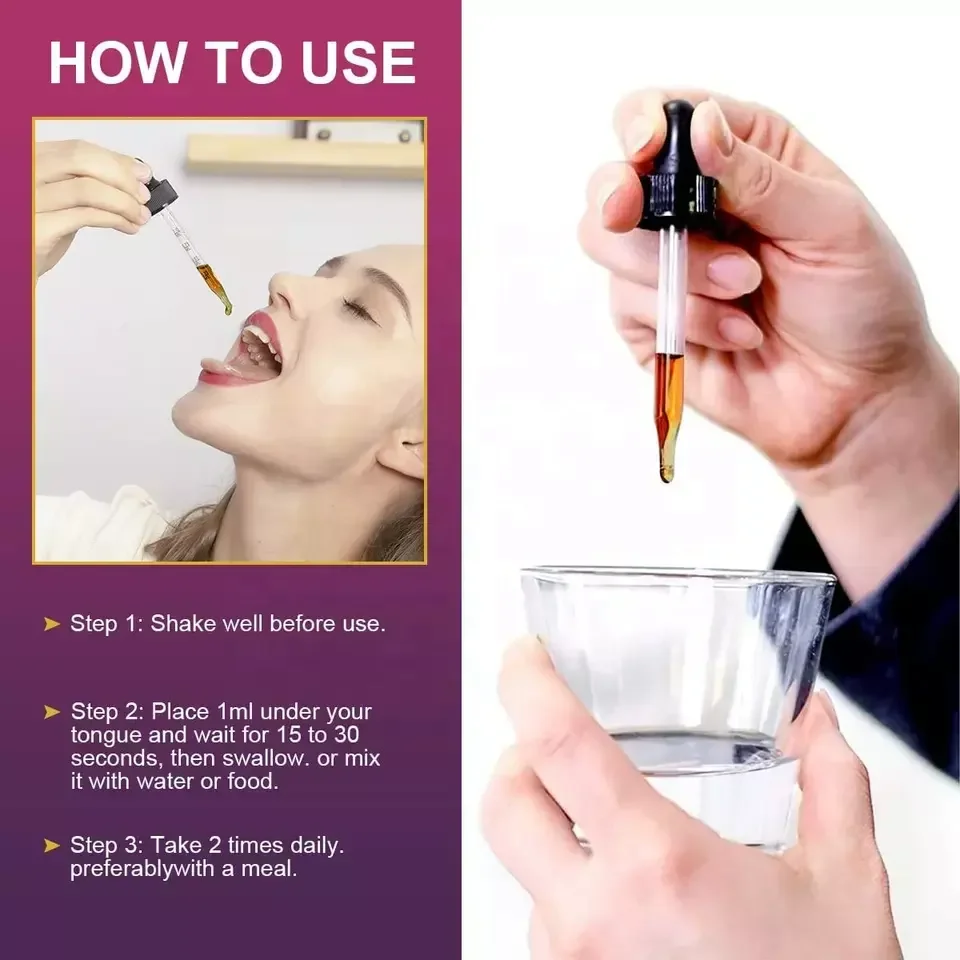 HOW TO USE

➤ Step 1: Shake well before use.

➤ Step 2: Place 1ml under your tongue and wait for 15 to 30 seconds, then swallow. or mix it with water or food.

➤ Step 3: Take 2 times daily. preferablywith a meal.