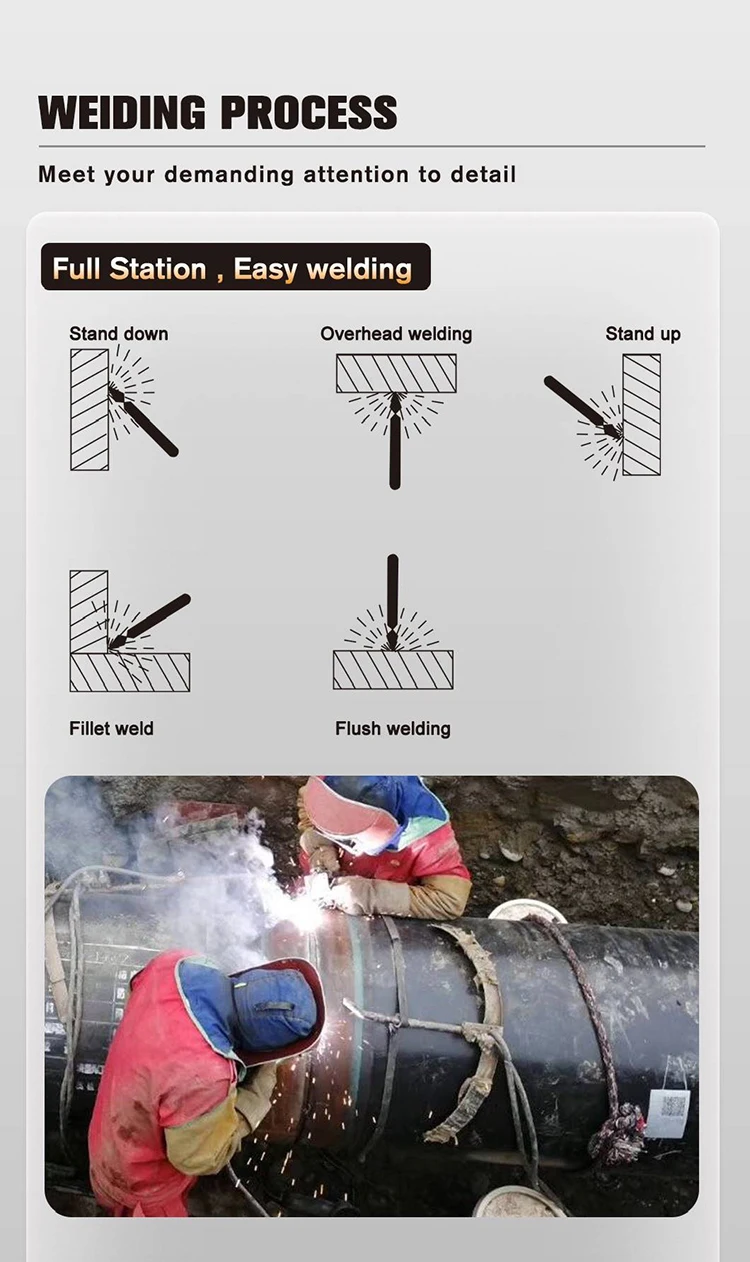 WEIDING PROCESS

Meet your demanding attention to detail

Full Station , Easy welding

Stand down

Overhead welding

Stand up

Fillet weld

Flush welding