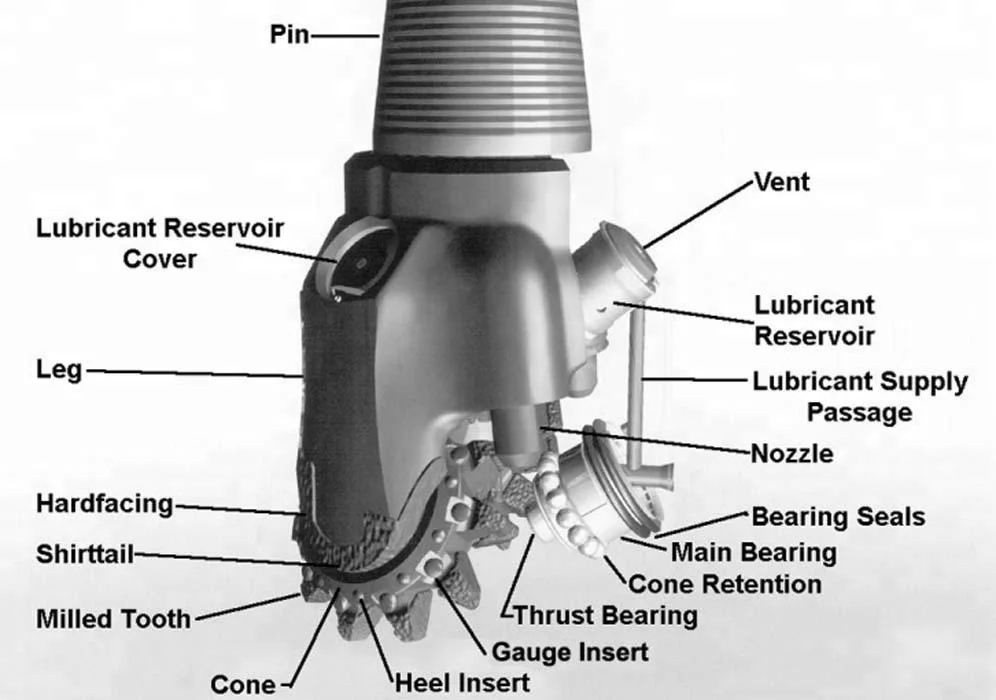 Pin

Lubricant Reservoir Cover

Leg

Hardfacing

Shirttail

Milled Tooth

Cone

Heel Insert

Gauge Insert

Thrust Bearing

Cone Retention

Main Bearing

Bearing Seals

Nozzle

Lubricant Supply Passage

Lubricant Reservoir

Vent