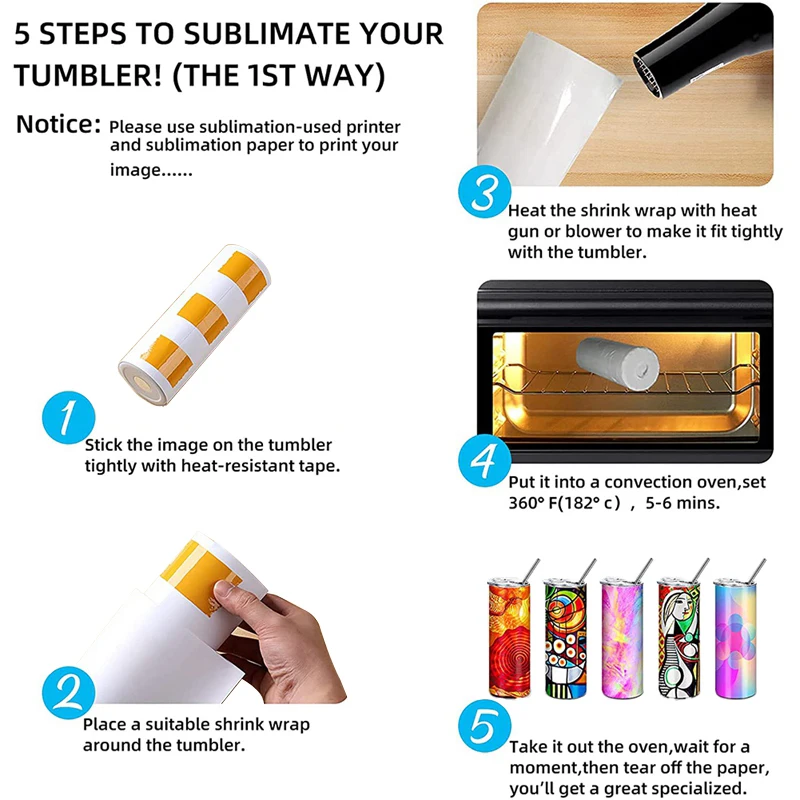 5 STEPS TO SUBLIMATE YOUR TUMBLER! (THE 1ST WAY)

Notice: Please use sublimation-used printer and sublimation paper to print your image......

1
Stick the image on the tumbler tightly with heat-resistant tape.

2
Place a suitable shrink wrap around the tumbler.

3
Heat the shrink wrap with heat gun or blower to make it fit tightly with the tumbler.

4
Put it into a convection oven,set 360° F(182° c) , 5-6 mins.

5
Take it out the oven,wait for a moment,then tear off the paper, you'll get a great specialized.