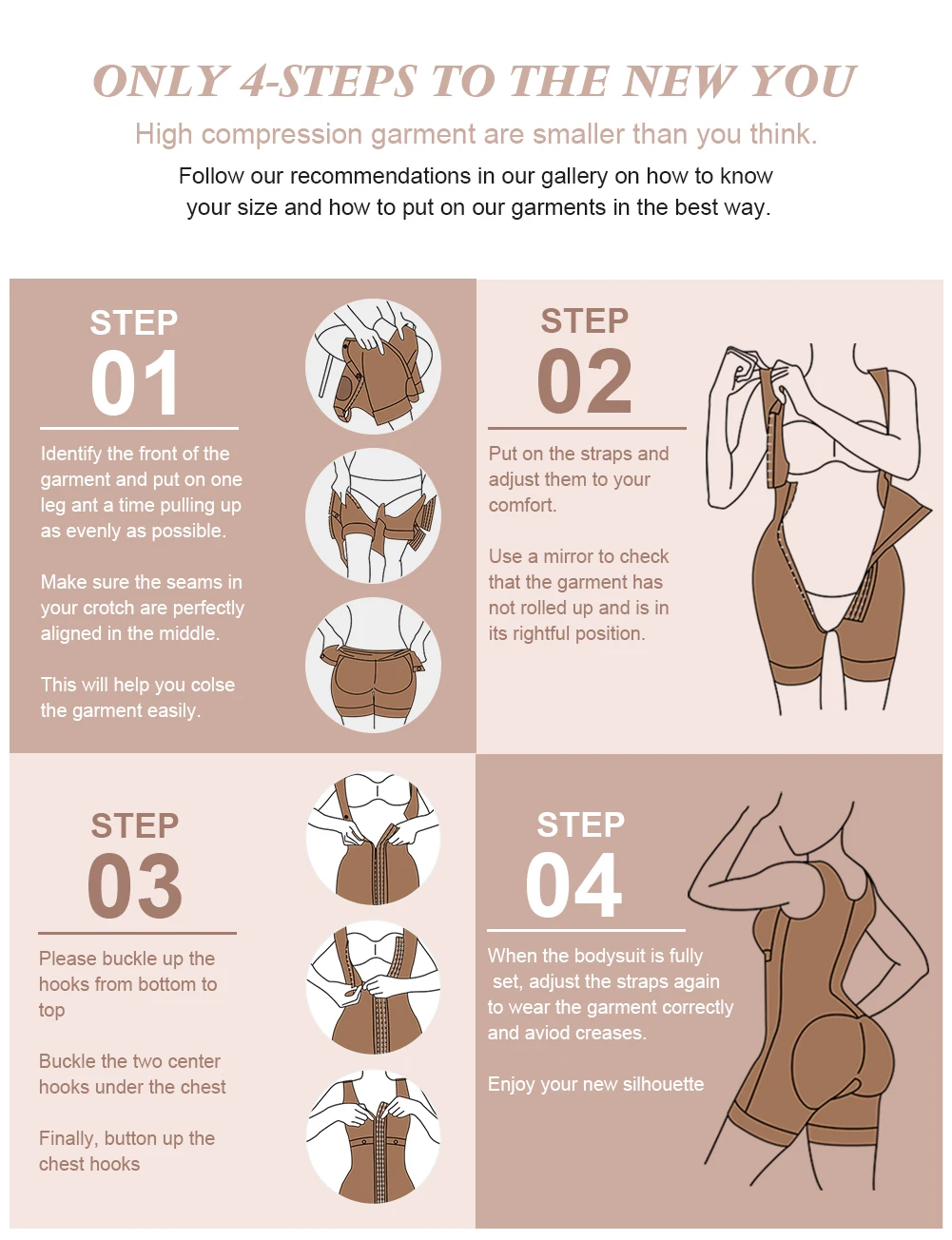 ONLY 4-STEPS TO THE NEW YOU

High compression garment are smaller than you think.

Follow our recommendations in our gallery on how to know your size and how to put on our garments in the best way.

STEP 01

Identify the front of the garment and put on one leg ant a time pulling up as evenly as possible.

Make sure the seams in your crotch are perfectly aligned in the middle.

This will help you colse the garment easily.

STEP 02

Put on the straps and adjust them to your comfort.

Use a mirror to check that the garment has not rolled up and is in its rightful position.

STEP 03

Please buckle up the hooks from bottom to top

Buckle the two center hooks under the chest

Finally, button up the chest hooks

STEP 04

When the bodysuit is fully set, adjust the straps again to wear the garment correctly and aviod creases.

Enjoy your new silhouette