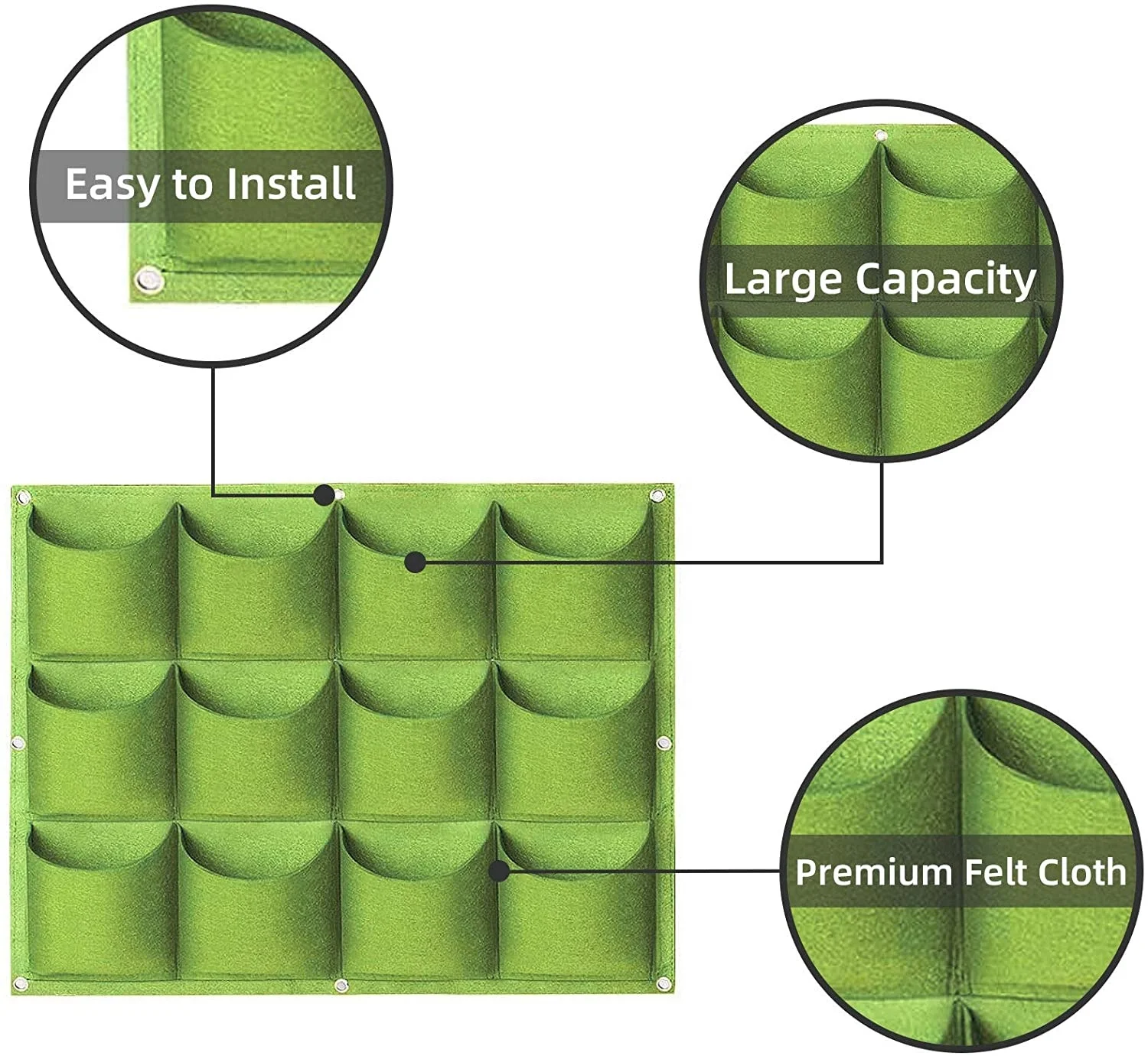 Easy to Install

Large Capacity

Premium Felt Cloth