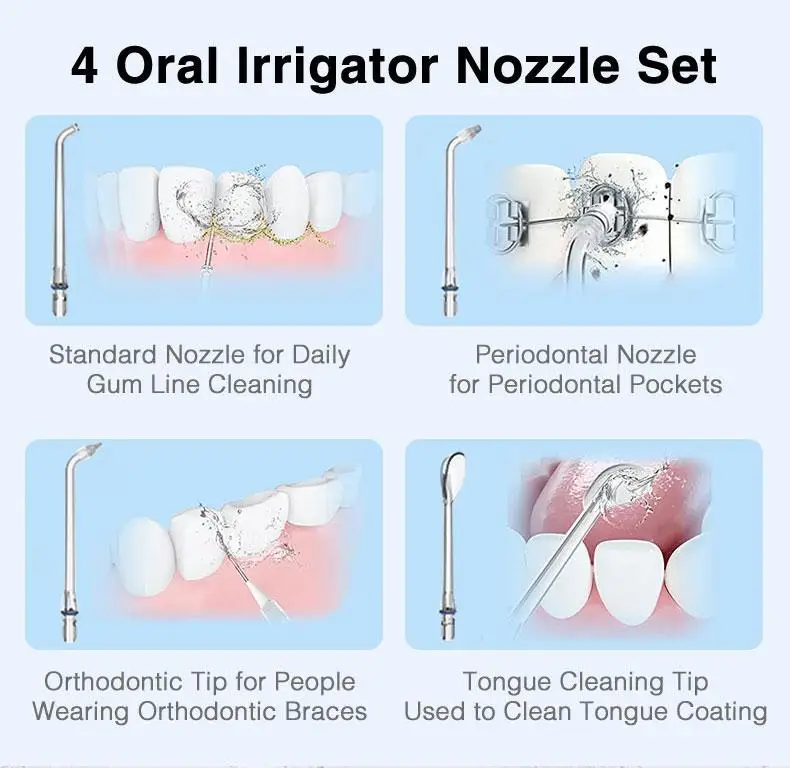 4 Oral Irrigator Nozzle Set

Standard Nozzle for Daily Gum Line Cleaning

Periodontal Nozzle for Periodontal Pockets

Orthodontic Tip for People Wearing Orthodontic Braces

Tongue Cleaning Tip Used to Clean Tongue Coating