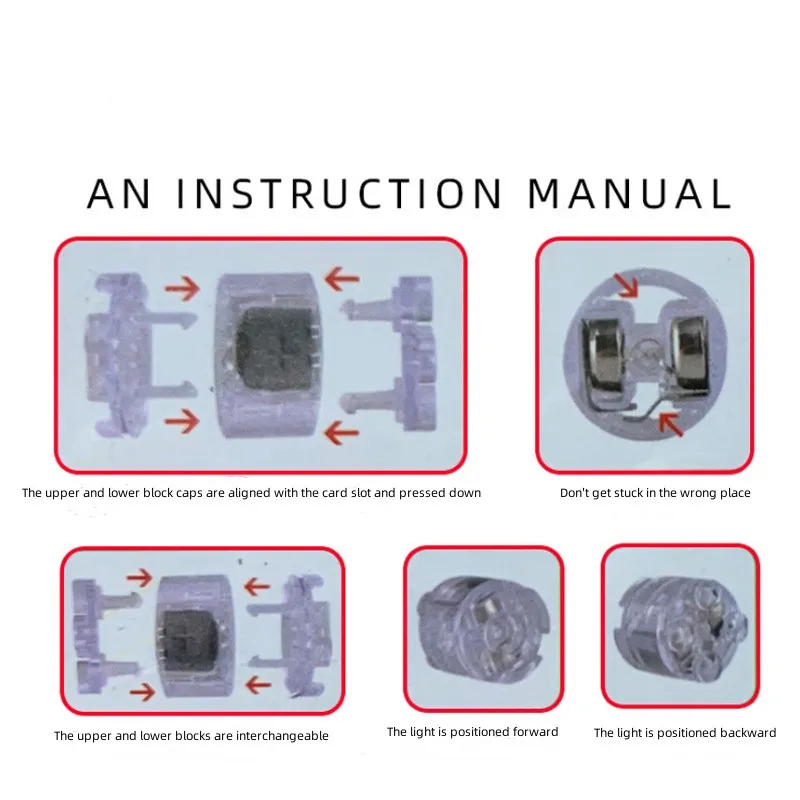 AN INSTRUCTION MANUAL

The upper and lower block caps are aligned with the card slot and pressed down

Don't get stuck in the wrong place

The upper and lower blocks are interchangeable

The light is positioned forward

The light is positioned backward